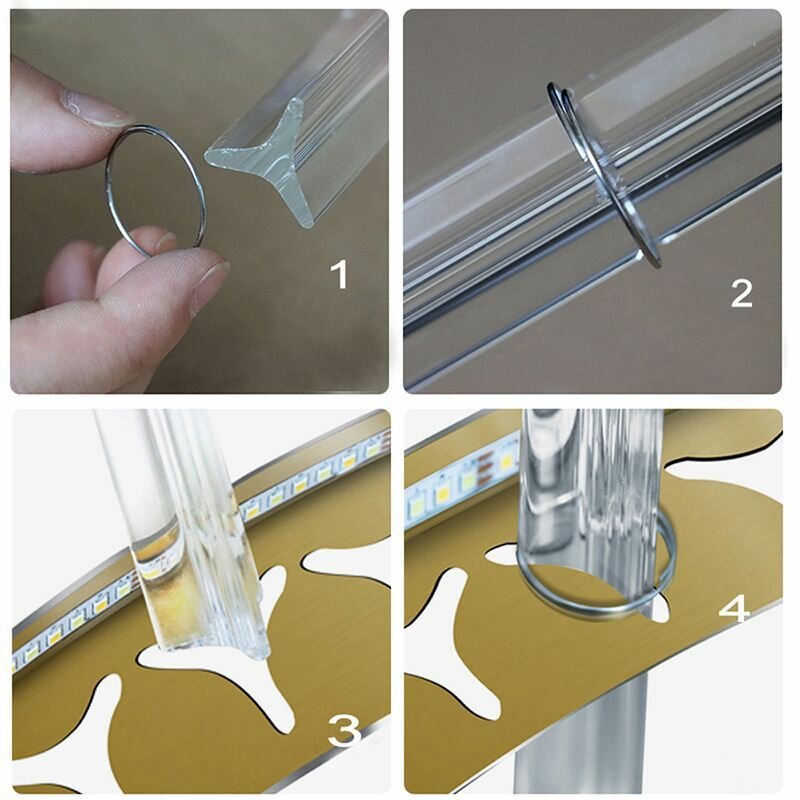 1

2

3

4