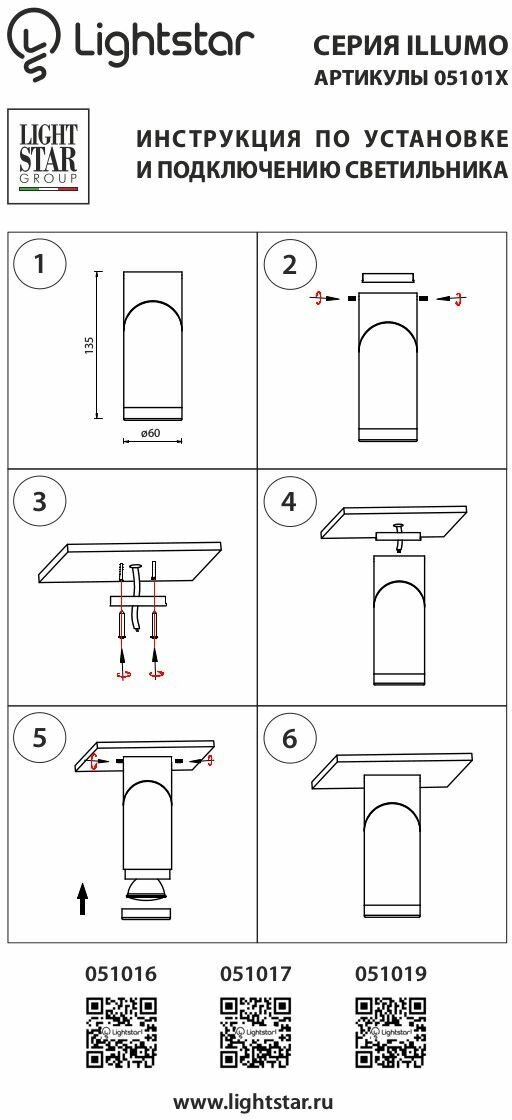 Lightstar

СЕРИЯ ILLUMO
АРТИКУЛЫ 05101X

LIGHT STAR GROUP

ИНСТРУКЦИЯ ПО УСТАНОВКЕ
И ПОДКЛЮЧЕНИЮ СВЕТИЛЬНИКА

1

135

ø60

2

3

4

5

6

051016

Lightstar

051017

Lightstar

051019

Lightstar

www.lightstar.ru