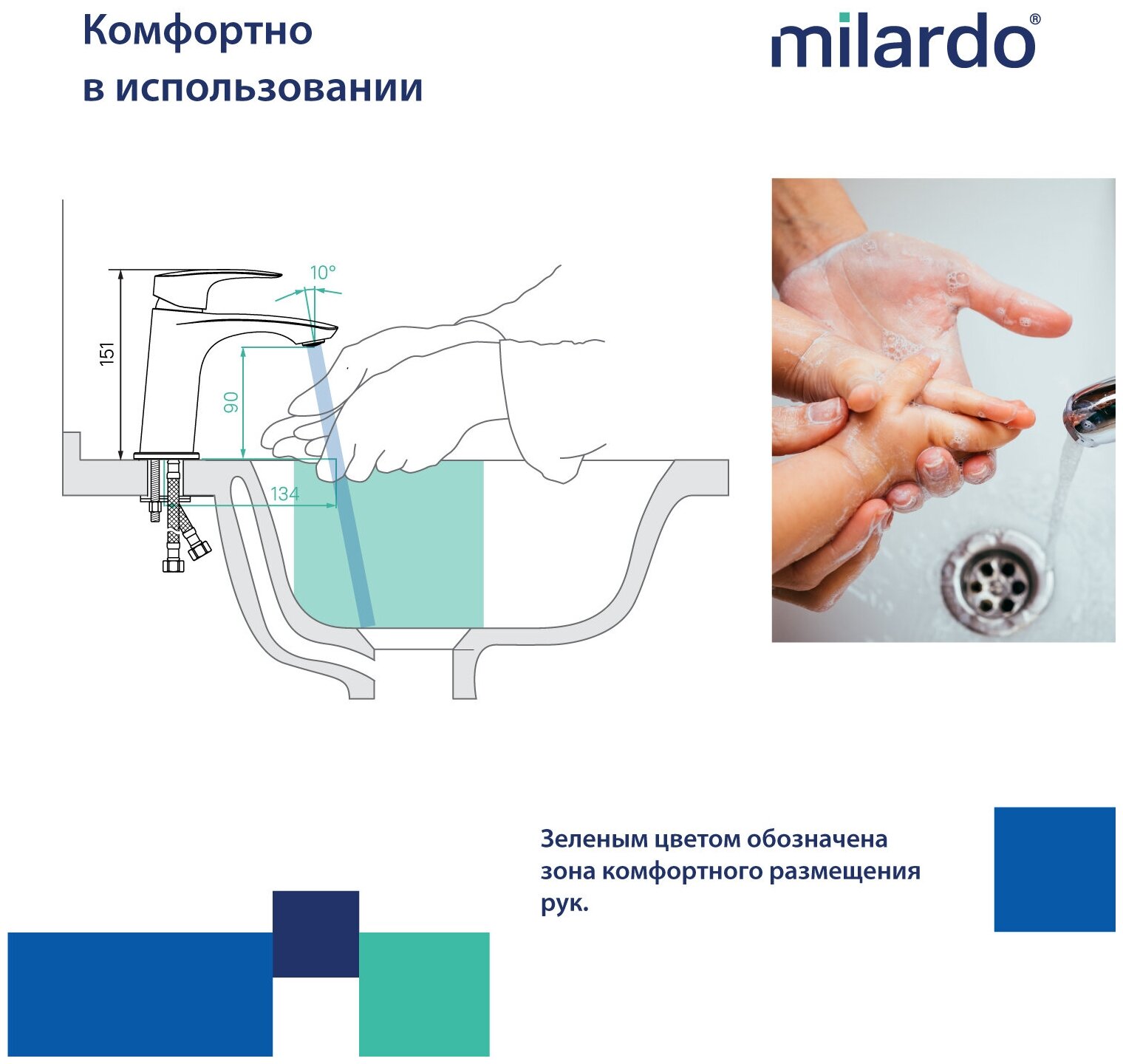 Комфортно в использовании

milardo®

10°

151

90

134

Зеленым цветом обозначена зона комфортного размещения рук.