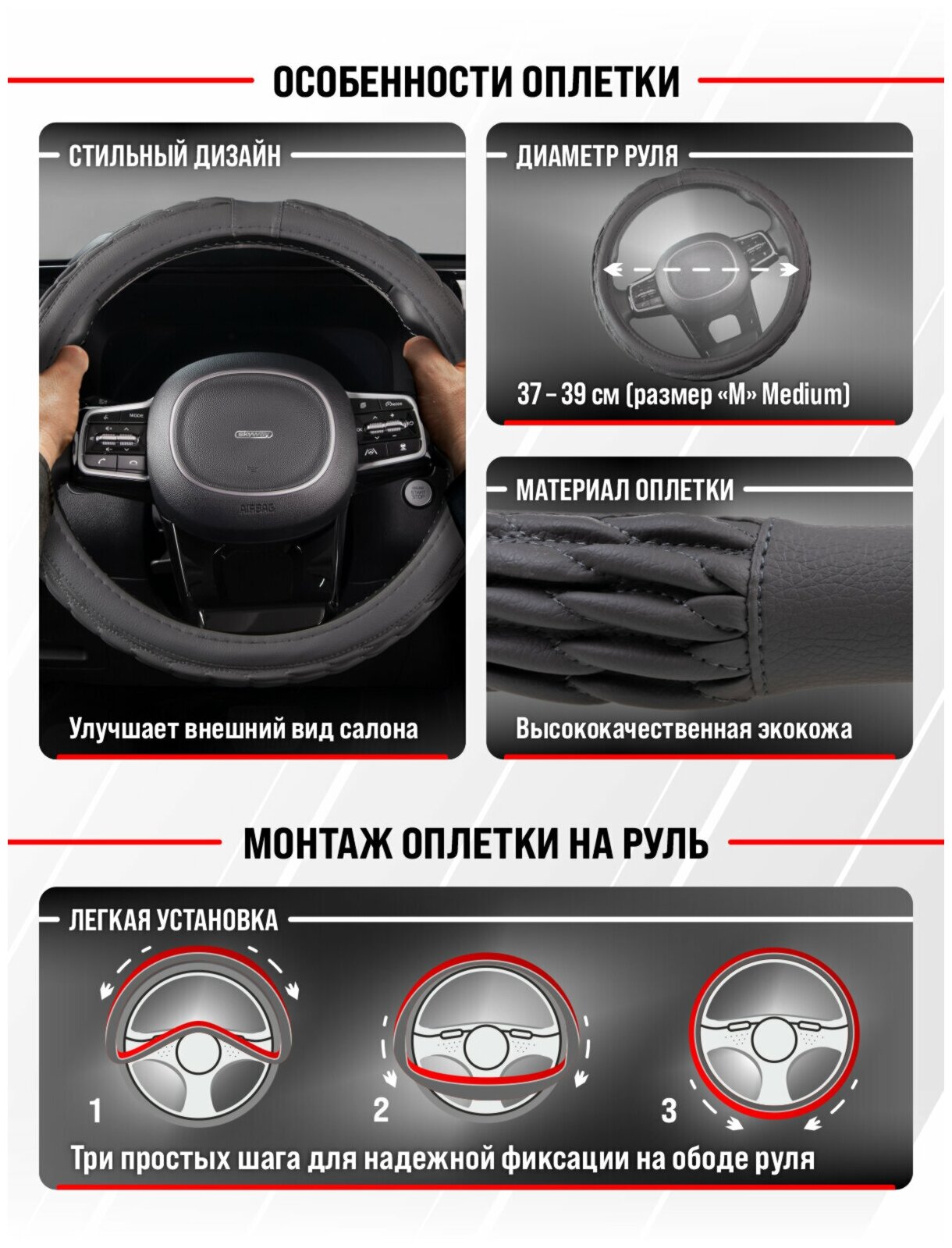 ОСОБЕННОСТИ ОПЛЕТКИ

СТИЛЬНЫЙ ДИЗАЙН

SKYWAY

AIRBAG

Улучшает внешний вид салона

ДИАМЕТР РУЛЯ

37 – 39 см (размер «M» Medium)

МАТЕРИАЛ ОПЛЕТКИ

Высококачественная экокожа

МОНТАЖ ОПЛЕТКИ НА РУЛЬ

ЛЕГКАЯ УСТАНОВКА

1

2

3

Три простых шага для надежной фиксации на ободе руля