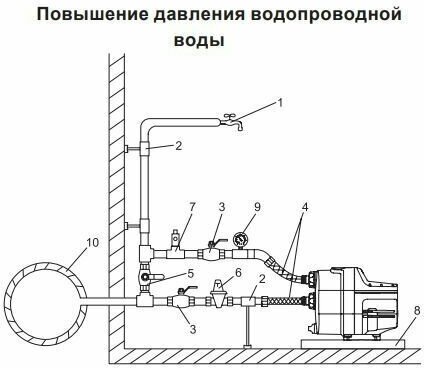 Повышение давления водопроводной воды

1
2
7
3
9
4
10
5
6
2
3
8