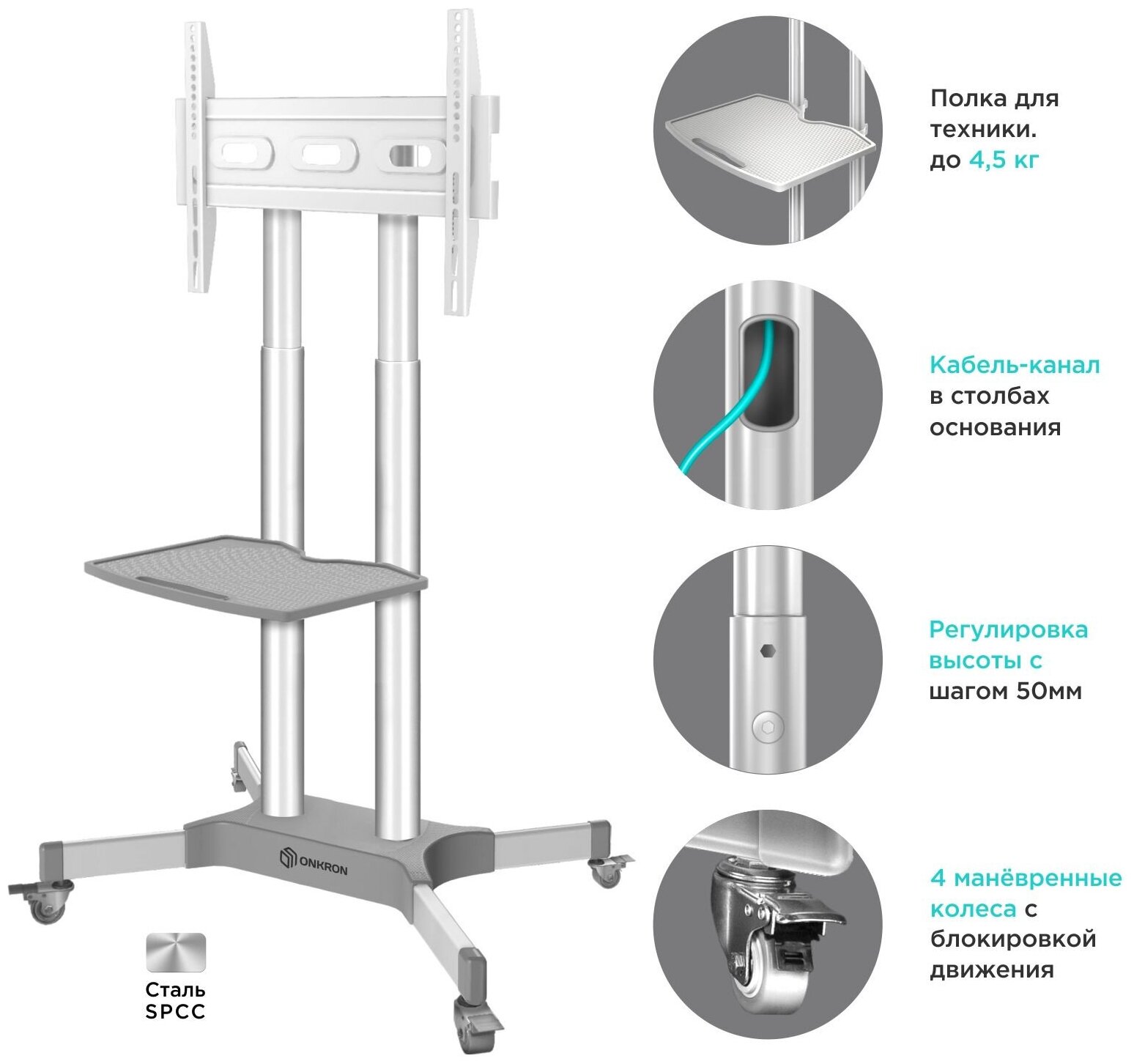 ONKRON

Сталь SPCC

Полка для техники. до 4,5 кг

Кабель-канал в столбах основания

Регулировка высоты с шагом 50мм

4 манёвренные колеса с блокировкой движения