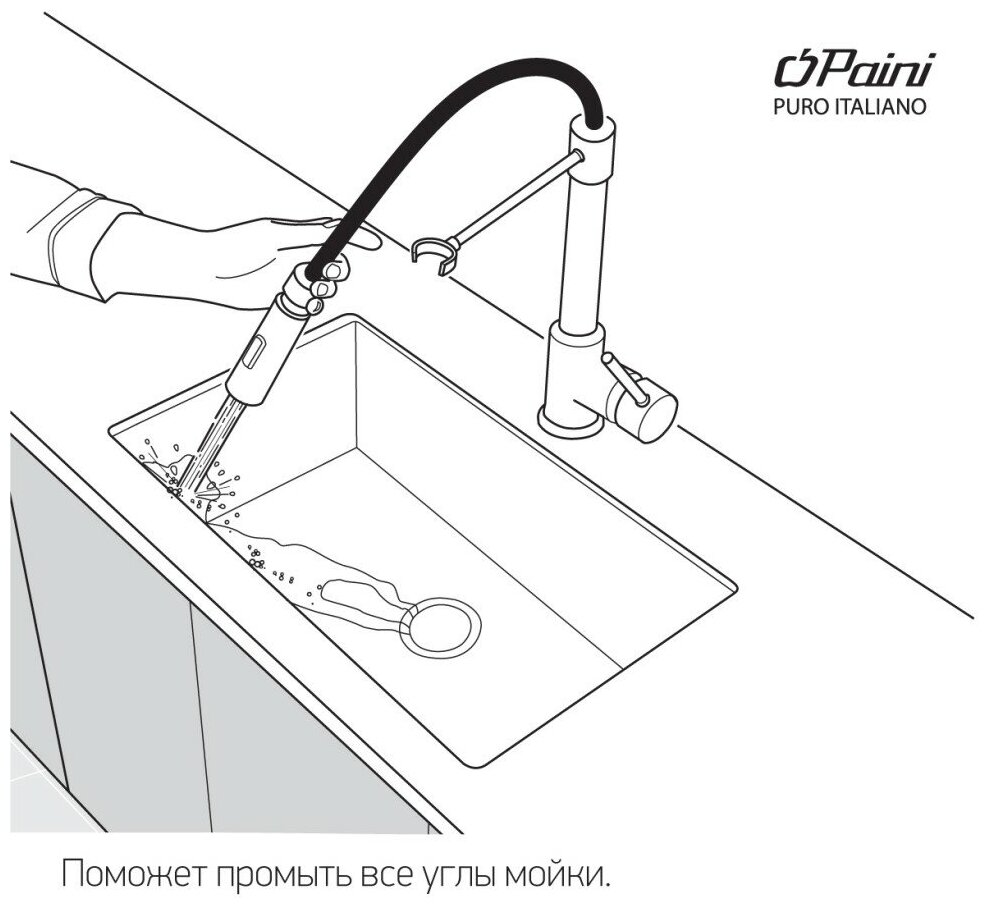 Paini
PURO ITALIANO

Поможет промыть все углы мойки.