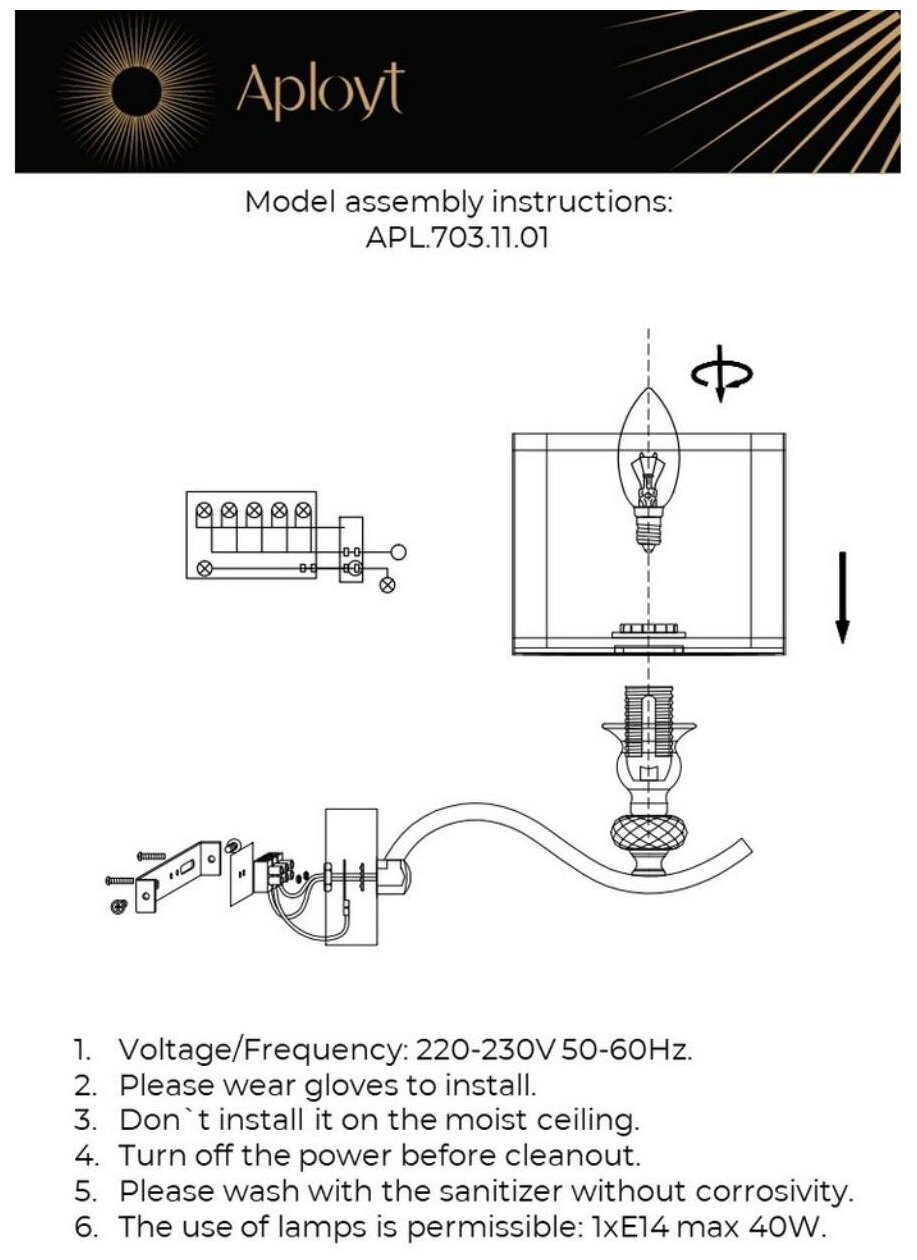 Aployt

Model assembly instructions:
APL.703.11.01

1. Voltage/Frequency: 220-230V 50-60Hz.
2. Please wear gloves to install.
3. Don`t install it on the moist ceiling.
4. Turn off the power before cleanout.
5. Please wash with the sanitizer without corrosivity.
6. The use of lamps is permissible: 1xE14 max 40W.