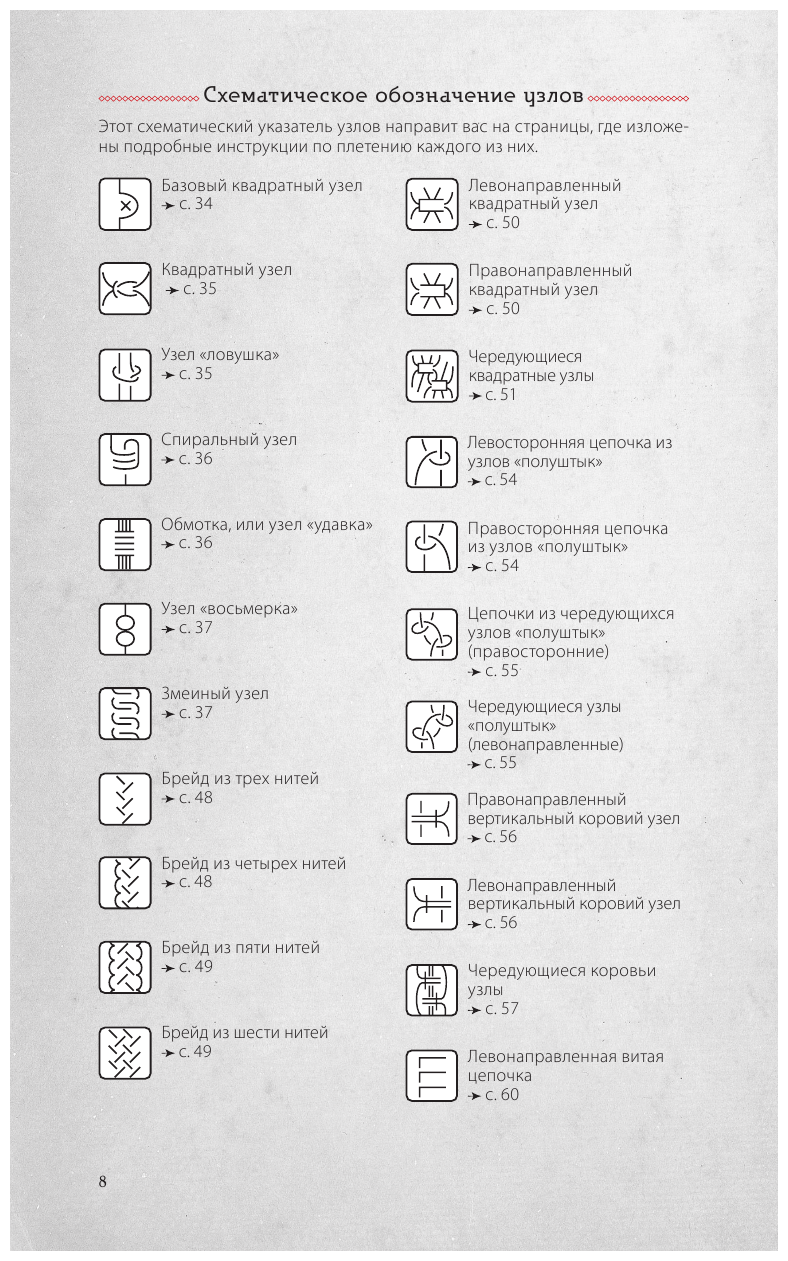 Схематическое обозначение узлов

Этот схематический указатель узлов направит вас на страницы, где изложены подробные инструкции по плетению каждого из них.

Базовый квадратный узел
➛ с. 34

Квадратный узел
➛ с. 35

Узел «ловушка»
➛ с. 35

Спиральный узел
➛ с. 36

Обмотка, или узел «удавка»
➛ с. 36

Узел «восьмерка»
➛ с. 37

Змеиный узел
➛ с. 37

Брейд из трех нитей
➛ с. 48

Брейд из четырех нитей
➛ с. 48

Брейд из пяти нитей
➛ с. 49

Брейд из шести нитей
➛ с. 49

Левонаправленный квадратный узел
➛ с. 50

Правонаправленный квадратный узел
➛ с. 50

Чередующиеся квадратные узлы
➛ с. 51

Левосторонняя цепочка из узлов «полуштык»
➛ с. 54

Правосторонняя цепочка из узлов «полуштык»
➛ с. 54

Цепочки из чередующихся узлов «полуштык» (правосторонние)
➛ с. 55

Чередующиеся узлы «полуштык» (левонаправленные)
➛ с. 55

Правонаправленный вертикальный коровий узел
➛ с. 56

Левонаправленный вертикальный коровий узел
➛ с. 56

Чередующиеся коровьи узлы
➛ с. 57

Левонаправленная витая цепочка
➛ с. 60

8