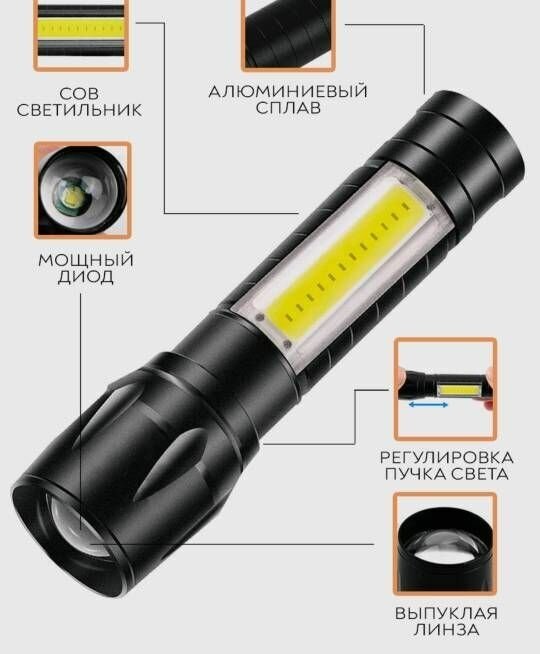 СОВ СВЕТИЛЬНИК

АЛЮМИНИЕВЫЙ СПЛАВ

МОЩНЫЙ ДИОД

РЕГУЛИРОВКА ПУЧКА СВЕТА

ВЫПУКЛАЯ ЛИНЗА