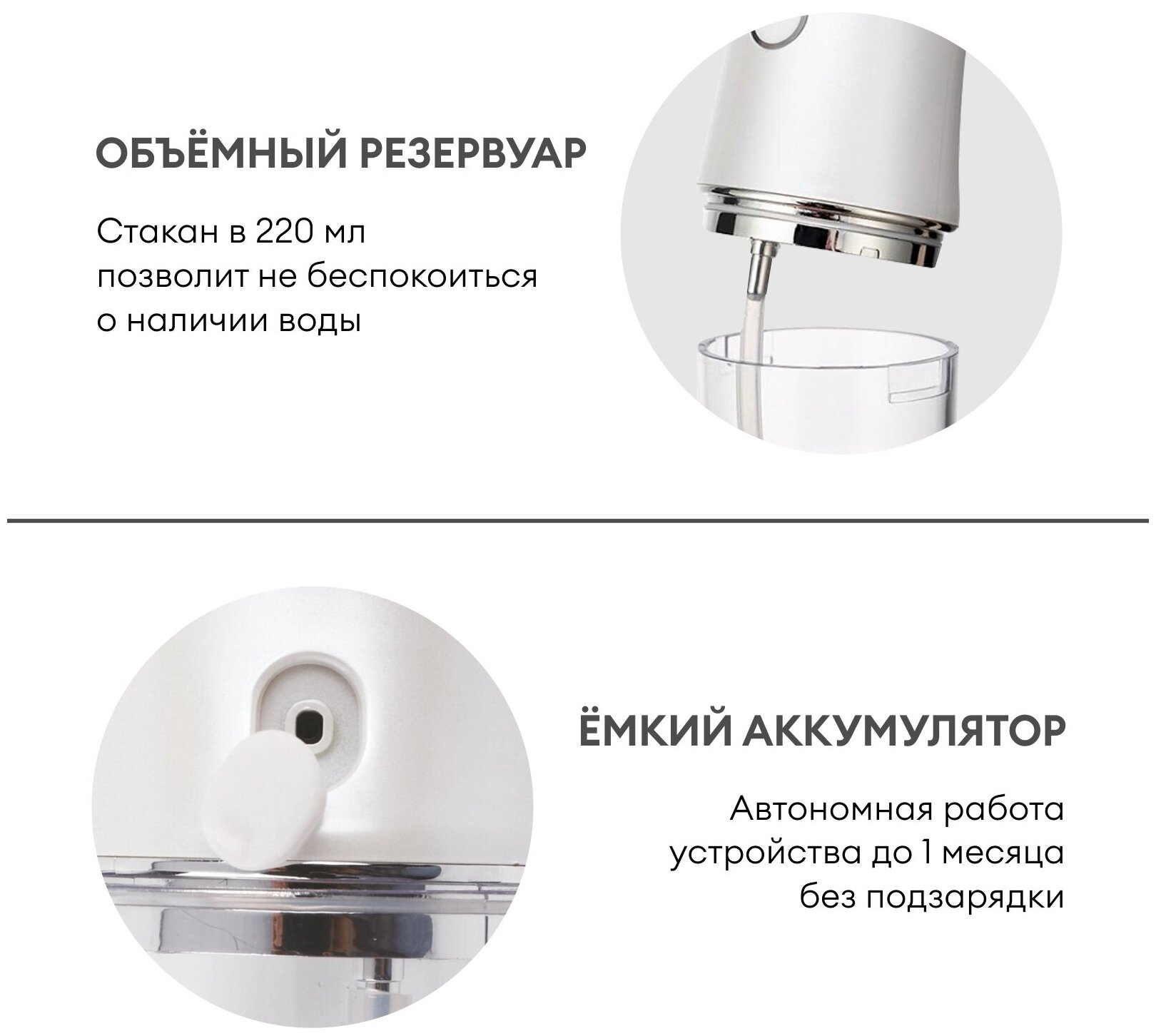 ОБЪЁМНЫЙ РЕЗЕРВУАР

Стакан в 220 мл позволит не беспокоиться о наличии воды

ЁМКИЙ АККУМУЛЯТОР

Автономная работа устройства до 1 месяца без подзарядки