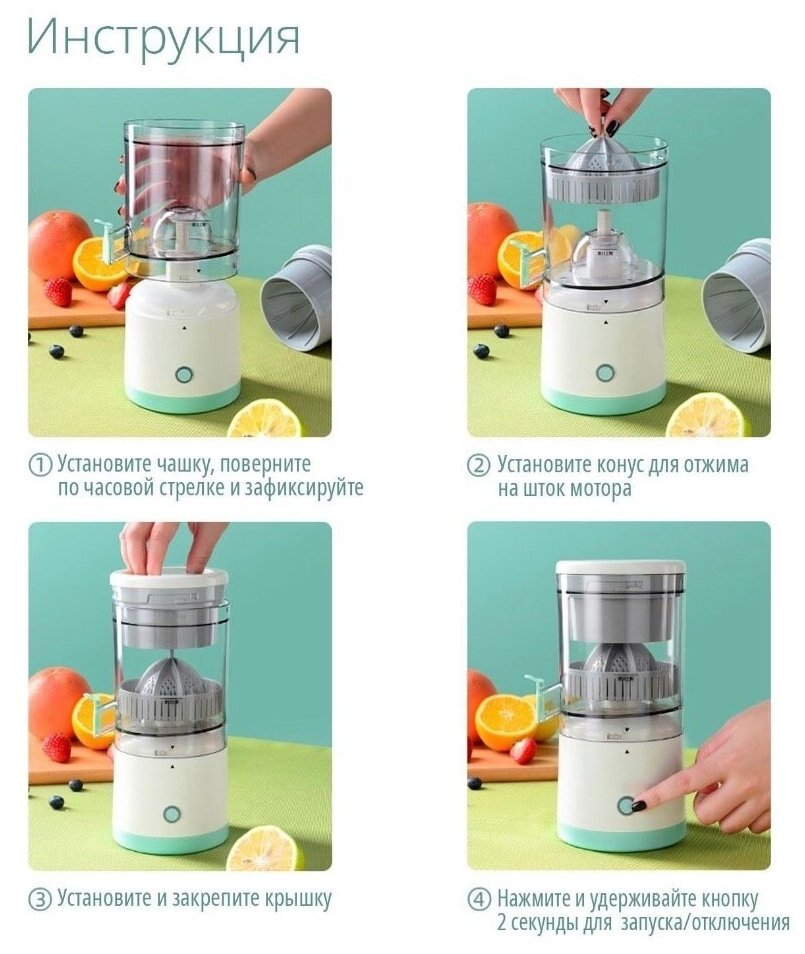 Инструкция

① Установите чашку, поверните по часовой стрелке и зафиксируйте

② Установите конус для отжима на шток мотора

③ Установите и закрепите крышку

④ Нажмите и удерживайте кнопку 2 секунды для запуска/отключения