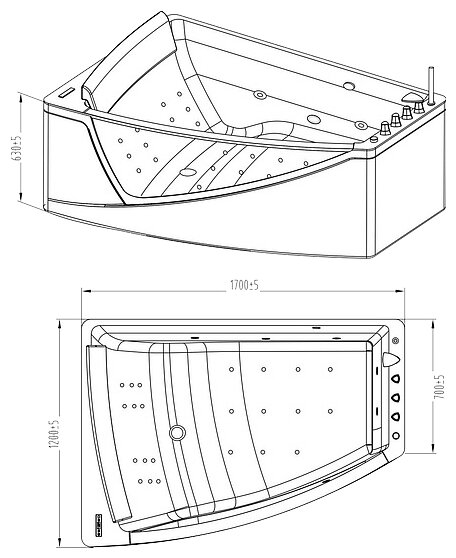 630±5

1700±5

1200±5

700±5