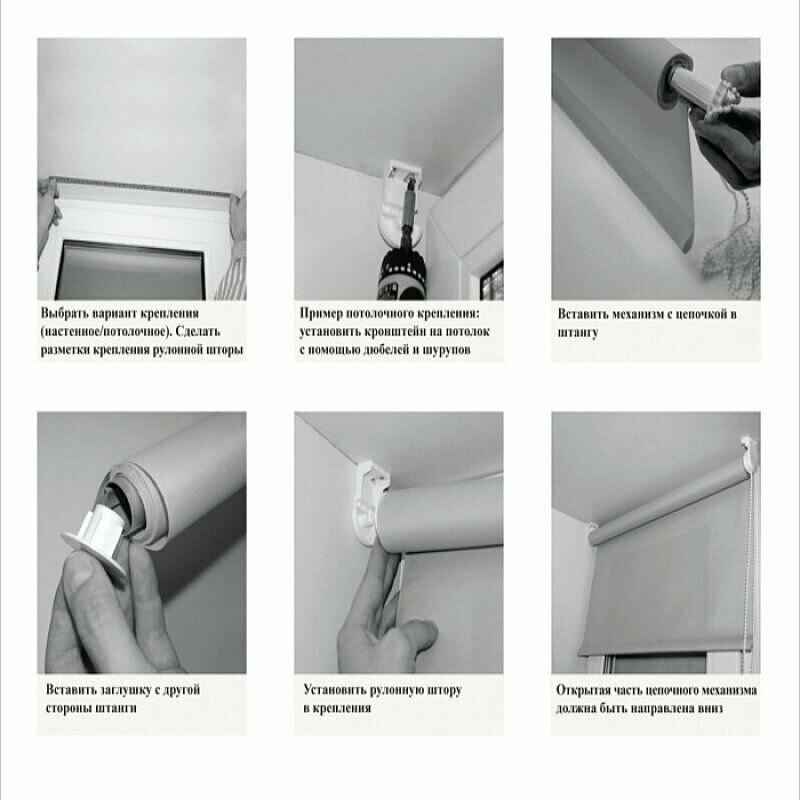 Выбрать вариант крепления (настенное/потолочное). Сделать разметки крепления рулонной шторы

Пример потолочного крепления: установить кронштейн на потолок с помощью дюбелей и шурупов

Вставить механизм с цепочкой в штангу

Вставить заглушку с другой стороны штанги

Установить рулонную штору в крепления

Открытая часть цепочного механизма должна быть направлена вниз