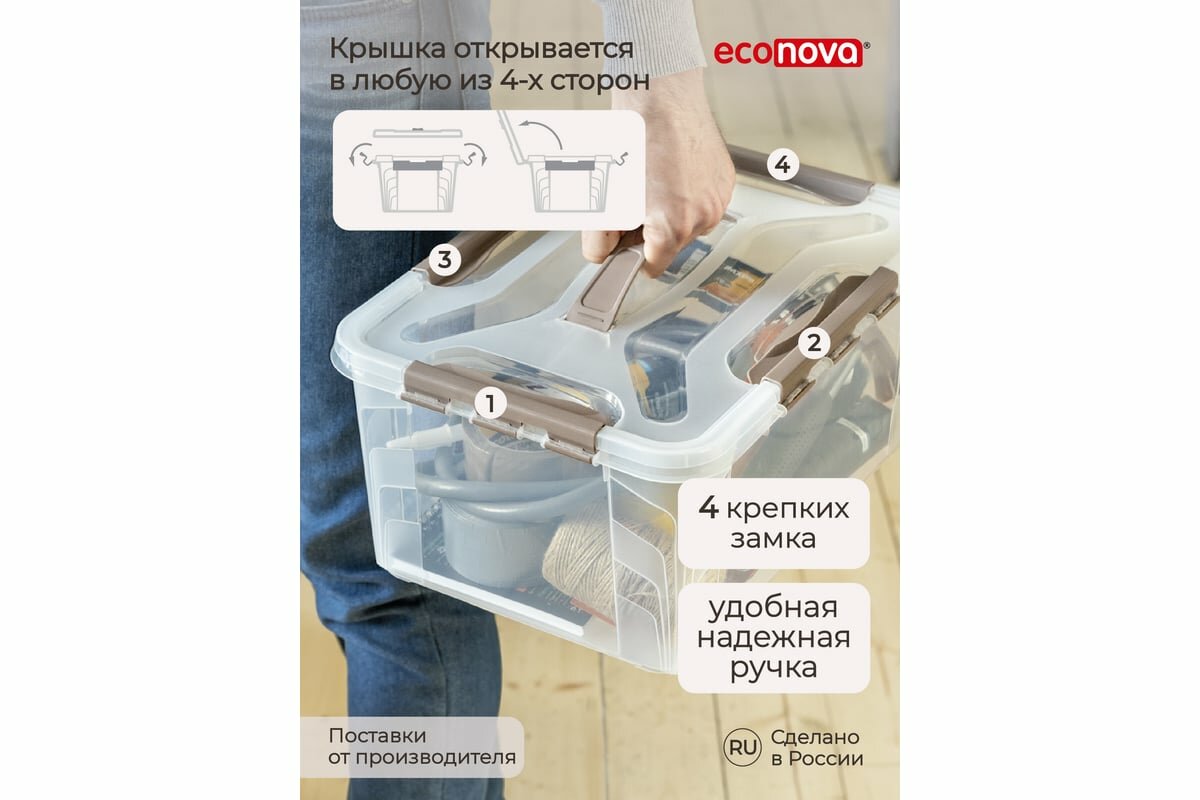 Крышка открывается в любую из 4-х сторон

econova®

4

3

2

1

4 крепких замка

удобная надежная ручка

Поставки от производителя

RU Сделано в России