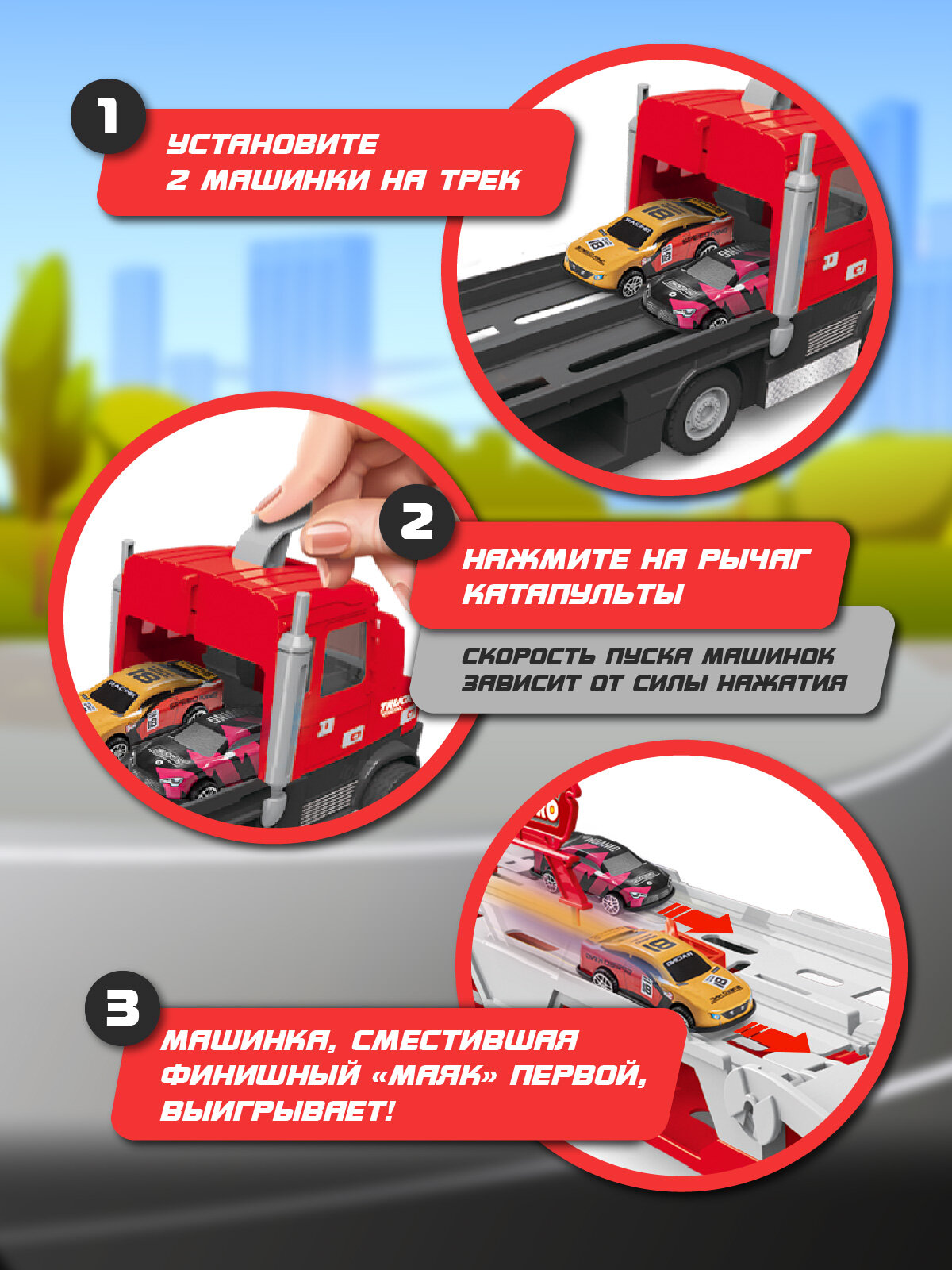 1

УСТАНОВИТЕ 2 МАШИНКИ НА ТРЕК

2

НАЖМИТЕ НА РЫЧАГ КАТАПУЛЬТЫ

СКОРОСТЬ ПУСКА МАШИНОК ЗАВИСИТ ОТ СИЛЫ НАЖАТИЯ

3

МАШИНКА, СМЕСТИВШАЯ ФИНИШНЫЙ «МАЯК» ПЕРВОЙ, ВЫИГРЫВАЕТ!