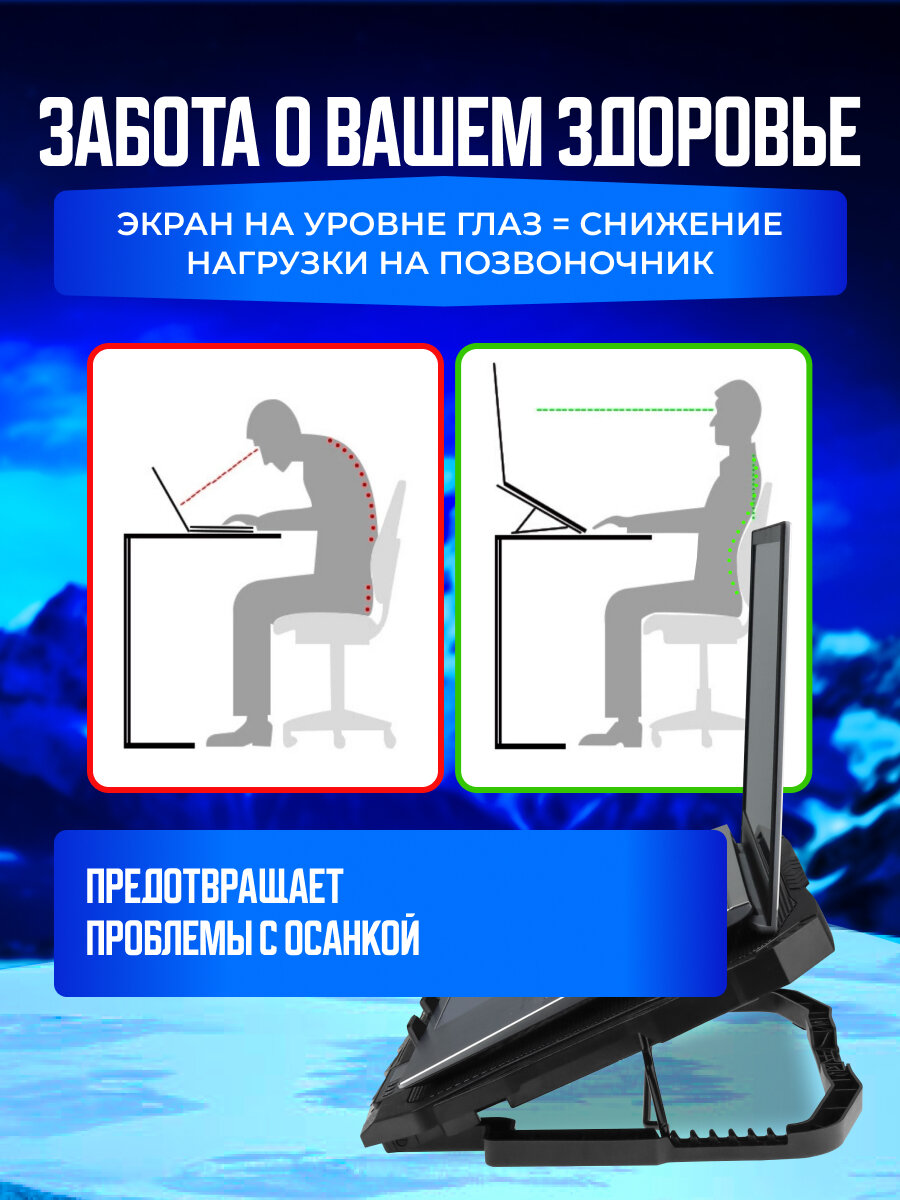 ЗАБОТА О ВАШЕМ ЗДОРОВЬЕ

ЭКРАН НА УРОВНЕ ГЛАЗ = СНИЖЕНИЕ НАГРУЗКИ НА ПОЗВОНОЧНИК

ПРЕДОТВРАЩАЕТ ПРОБЛЕМЫ С ОСАНКОЙ