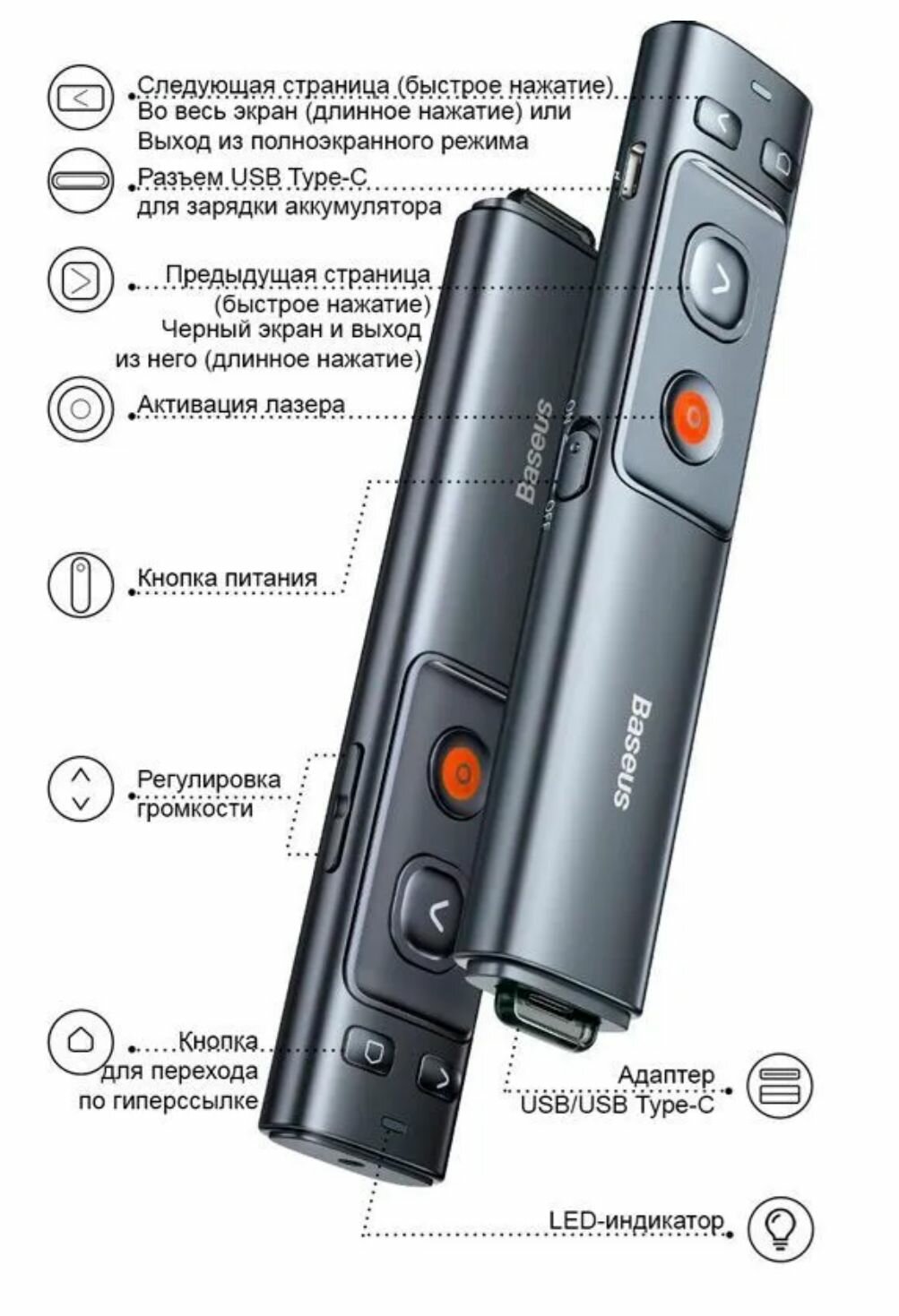 Следующая страница (быстрое нажатие)
Во весь экран (длинное нажатие) или
Выход из полноэкранного режима

Разъем USB Type-C
для зарядки аккумулятора

Предыдущая страница
(быстрое нажатие)
Черный экран и выход
из него (длинное нажатие)

Активация лазера

Кнопка питания

Регулировка
громкости

Кнопка
для перехода
по гиперссылке

Адаптер
USB/USB Type-C

LED-индикатор

Baseus

ON

OFF

Baseus