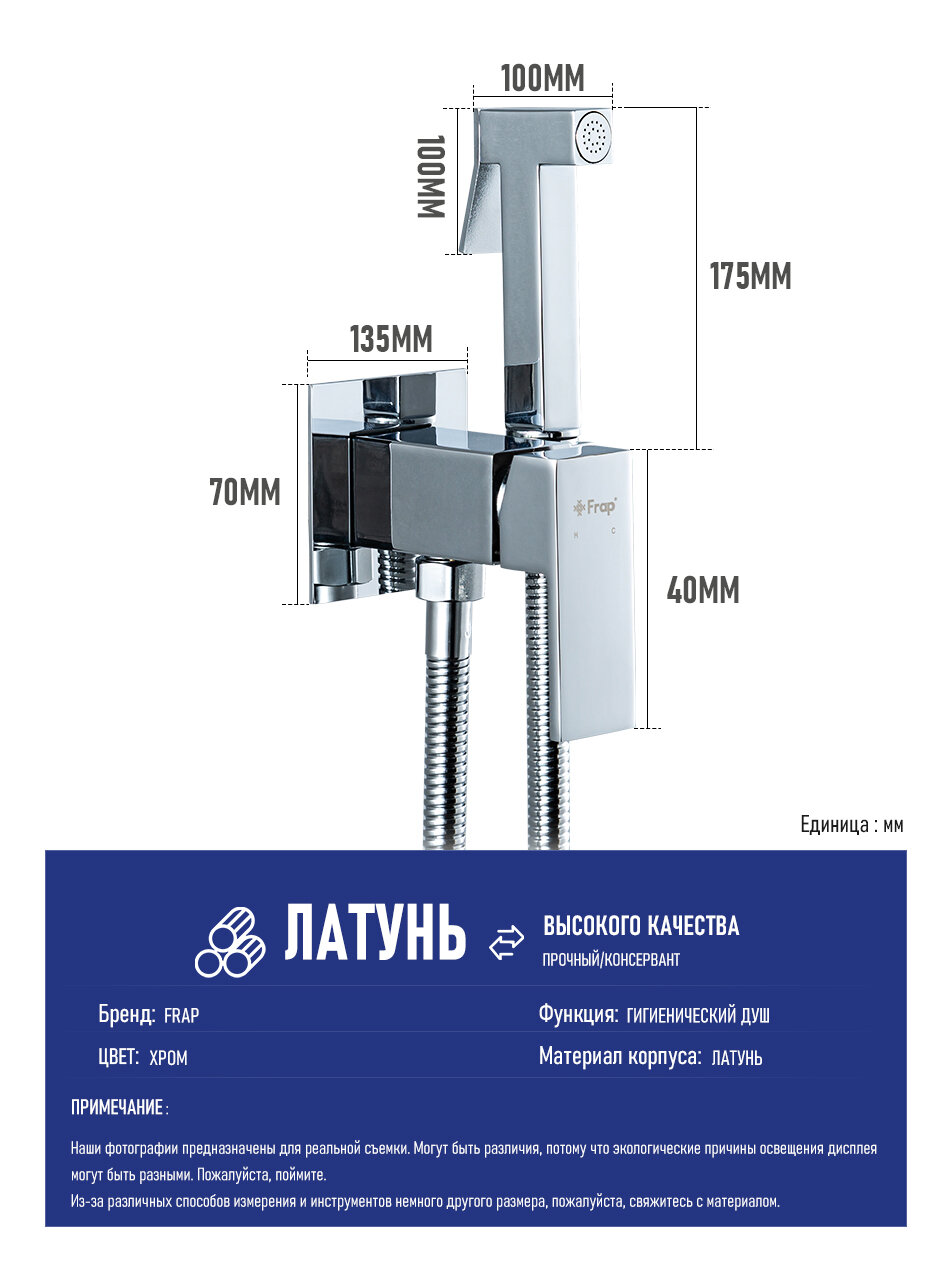 100MM

100MM

175MM

135MM

70MM

Frap

H C

40MM

Единица : мм

ЛАТУНЬ

ВЫСОКОГО КАЧЕСТВА
ПРОЧНЫЙ/КОНСЕРВАНТ

Бренд: FRAP

Функция: ГИГИЕНИЧЕСКИЙ ДУШ

ЦВЕТ: ХРОМ

Материал корпуса: ЛАТУНЬ

ПРИМЕЧАНИЕ :

Наши фотографии предназначены для реальной съемки. Могут быть различия, потому что экологические причины освещения дисплея могут быть разными. Пожалуйста, поймите.
Из-за различных способов измерения и инструментов немного другого размера, пожалуйста, свяжитесь с материалом.