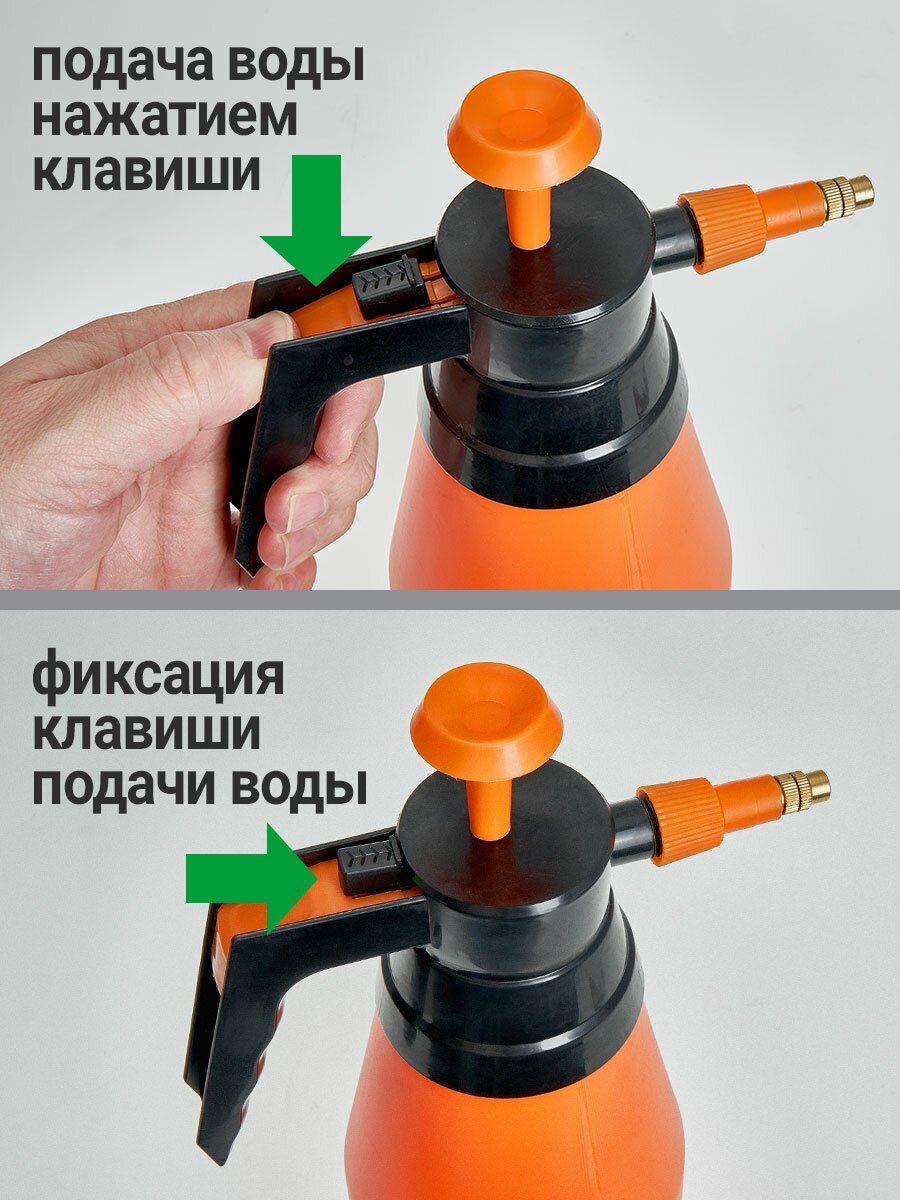 подача воды нажатием клавиши

фиксация клавиши подачи воды