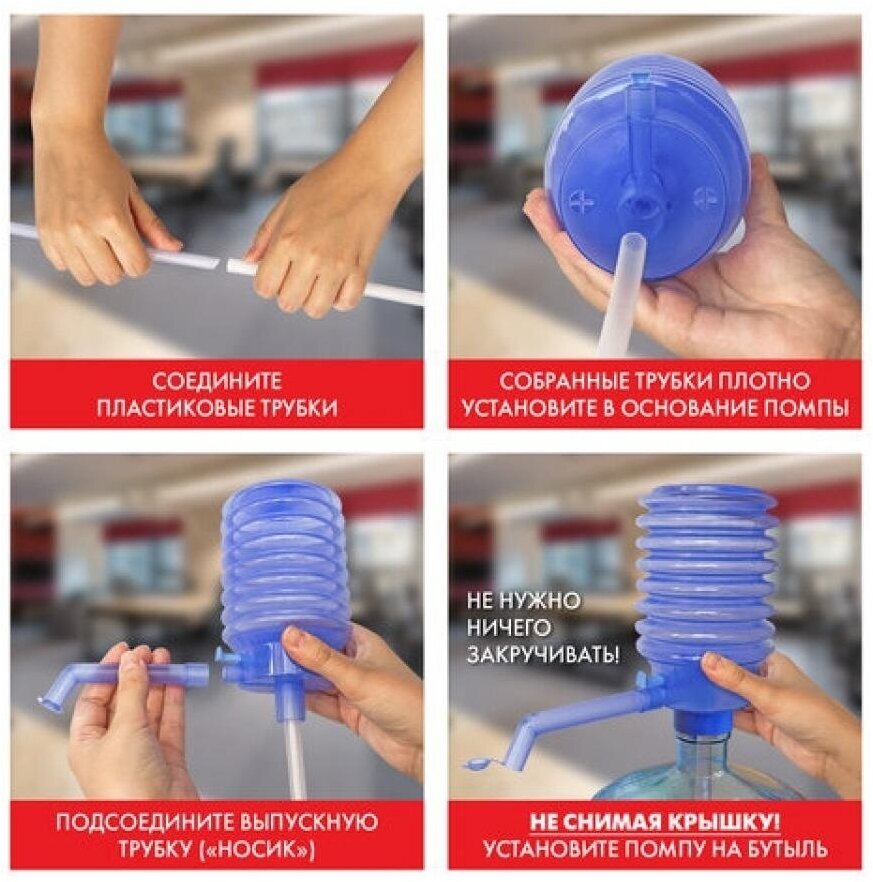 СОЕДИНИТЕ ПЛАСТИКОВЫЕ ТРУБКИ

СОБРАННЫЕ ТРУБКИ ПЛОТНО УСТАНОВИТЕ В ОСНОВАНИЕ ПОМПЫ

ПОДСОЕДИНИТЕ ВЫПУСКНУЮ ТРУБКУ («НОСИК»)

НЕ НУЖНО НИЧЕГО ЗАКРУЧИВАТЬ!

НЕ СНИМАЯ КРЫШКУ! УСТАНОВИТЕ ПОМПУ НА БУТЫЛЬ