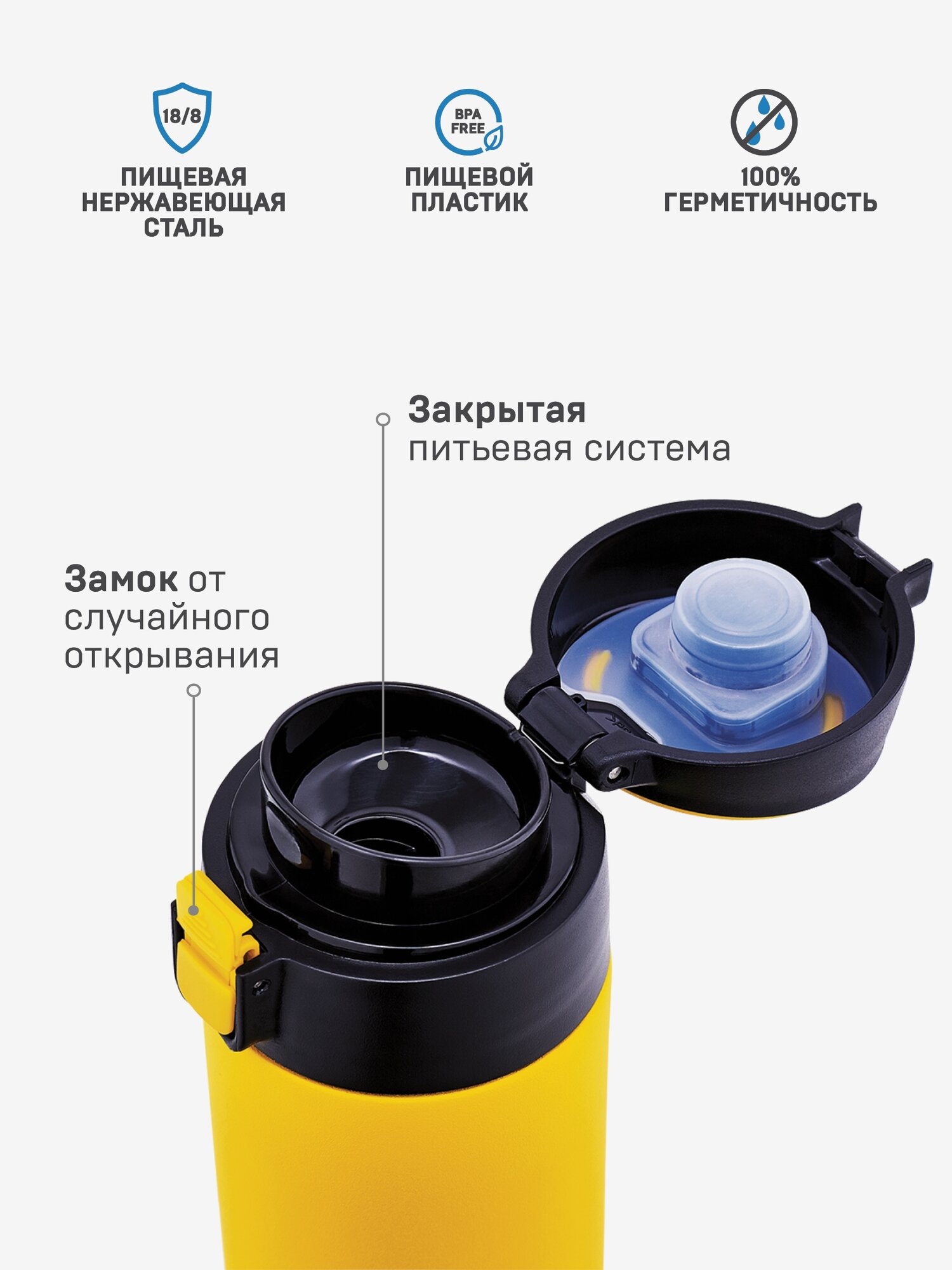 18/8

ПИЩЕВАЯ НЕРЖАВЕЮЩАЯ СТАЛЬ

BPA FREE

ПИЩЕВОЙ ПЛАСТИК

100% ГЕРМЕТИЧНОСТЬ

Закрытая питьевая система

Замок от случайного открывания