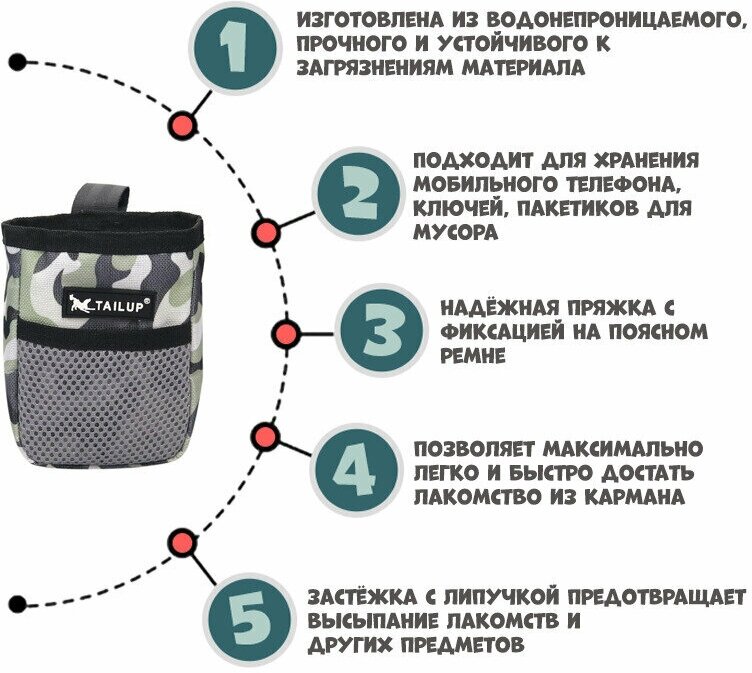 1

ИЗГОТОВЛЕНА ИЗ ВОДОНЕПРОНИЦАЕМОГО, ПРОЧНОГО И УСТОЙЧИВОГО К ЗАГРЯЗНЕНИЯМ МАТЕРИАЛА

2

ПОДХОДИТ ДЛЯ ХРАНЕНИЯ МОБИЛЬНОГО ТЕЛЕФОНА, КЛЮЧЕЙ, ПАКЕТИКОВ ДЛЯ МУСОРА

TAILUP®

3

НАДЁЖНАЯ ПРЯЖКА С ФИКСАЦИЕЙ НА ПОЯСНОМ РЕМНЕ

4

ПОЗВОЛЯЕТ МАКСИМАЛЬНО ЛЕГКО И БЫСТРО ДОСТАТЬ ЛАКОМСТВО ИЗ КАРМАНА

5

ЗАСТЁЖКА С ЛИПУЧКОЙ ПРЕДОТВРАЩАЕТ ВЫСЫПАНИЕ ЛАКОМСТВ И ДРУГИХ ПРЕДМЕТОВ