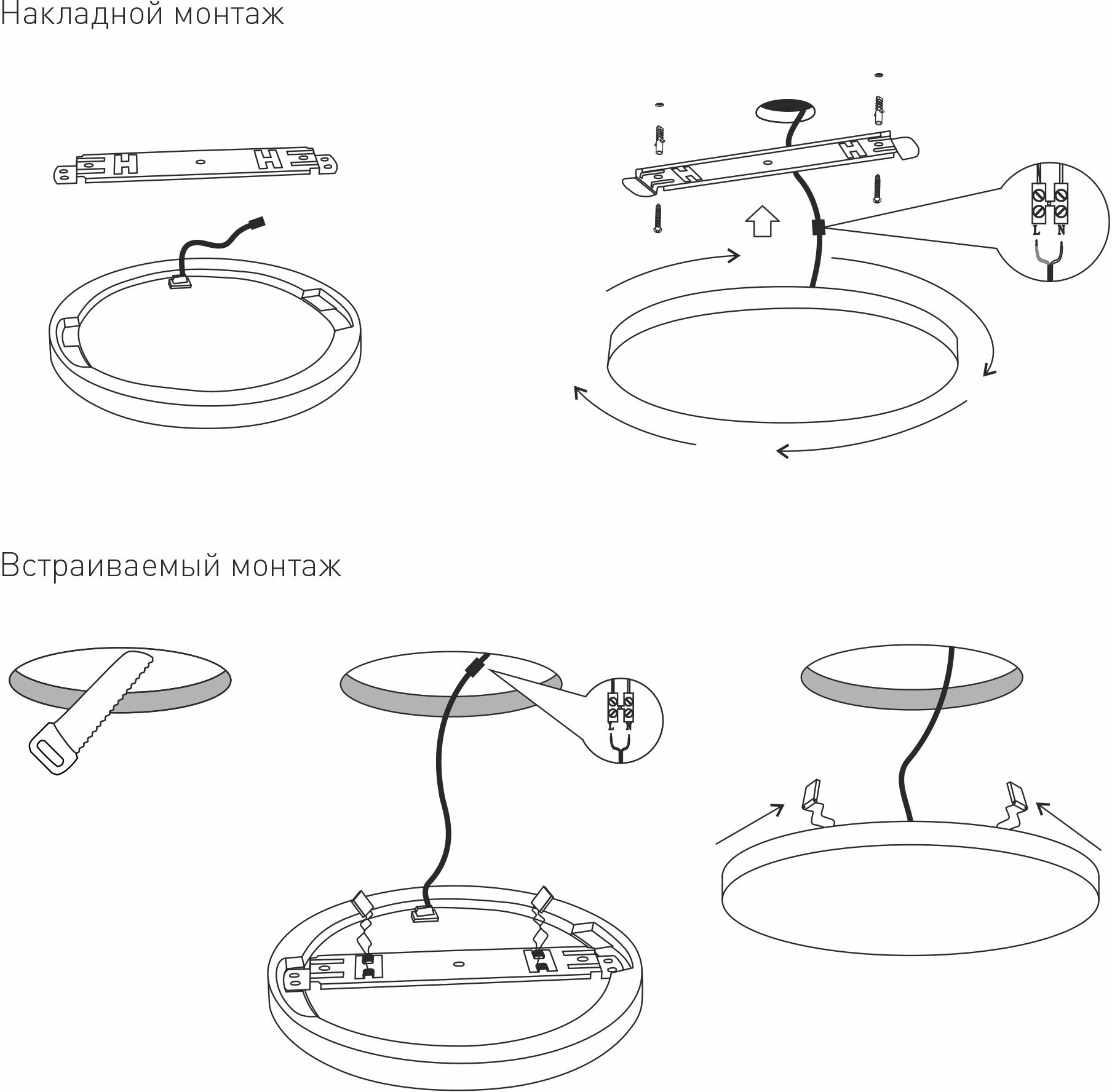 Накладной монтаж

L N

Встраиваемый монтаж

L N