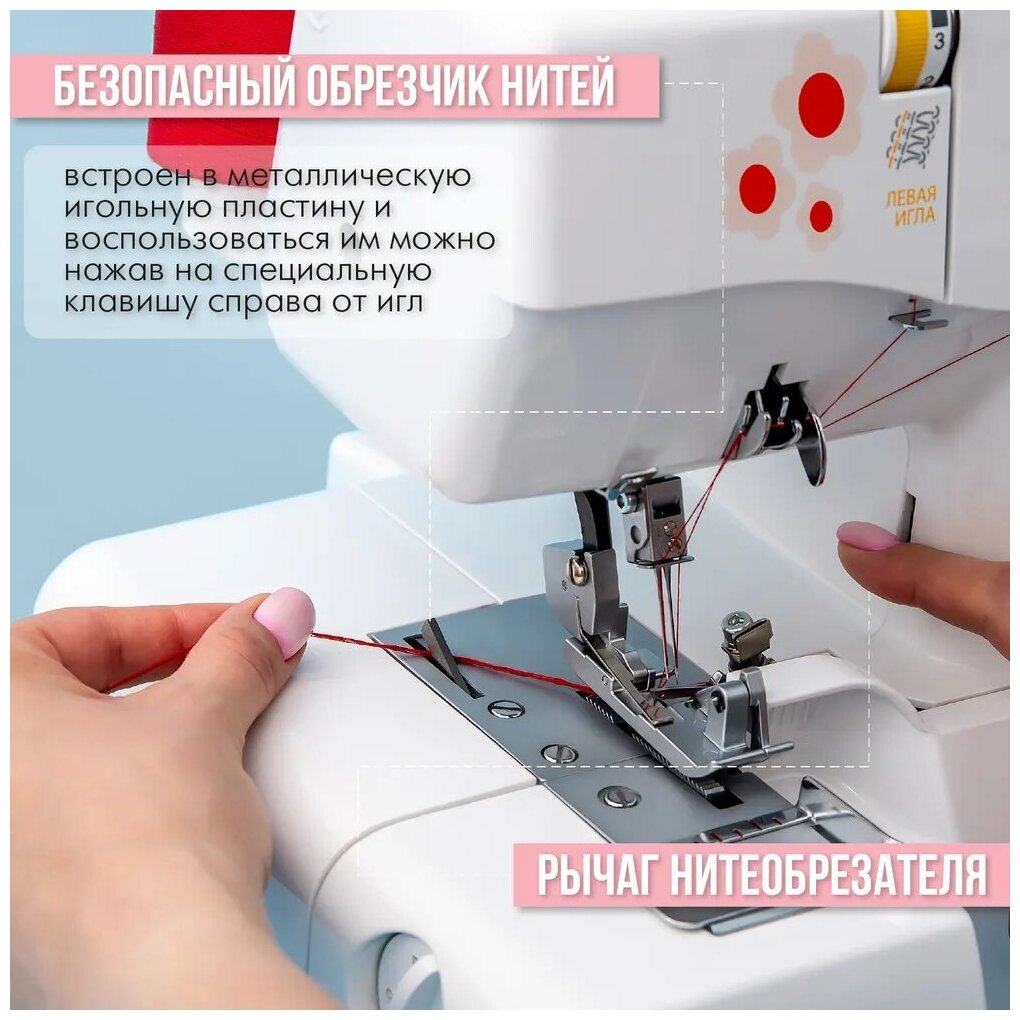 БЕЗОПАСНЫЙ ОБРЕЗЧИК НИТЕЙ

встроен в металлическую игольную пластину и воспользоваться им можно нажав на специальную клавишу справа от игл

3

ЛЕВАЯ ИГЛА

РЫЧАГ НИТЕОБРЕЗАТЕЛЯ