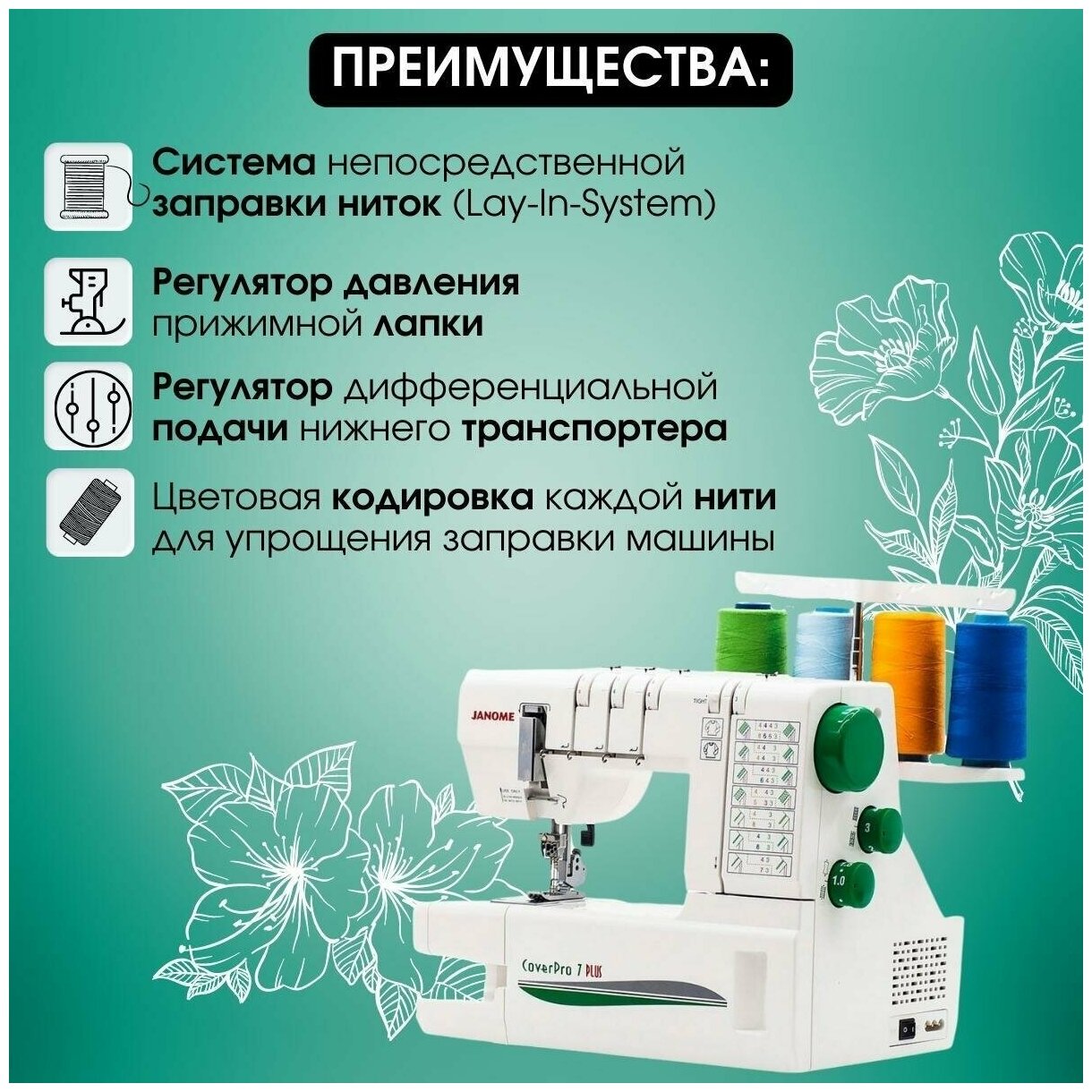 ПРЕИМУЩЕСТВА:

Система непосредственной заправки ниток (Lay-In-System)

Регулятор давления прижимной лапки

Регулятор дифференциальной подачи нижнего транспортера

Цветовая кодировка каждой нити для упрощения заправки машины

JANOME

TIGHT

3

1.0

CoverPro 7 PLUS