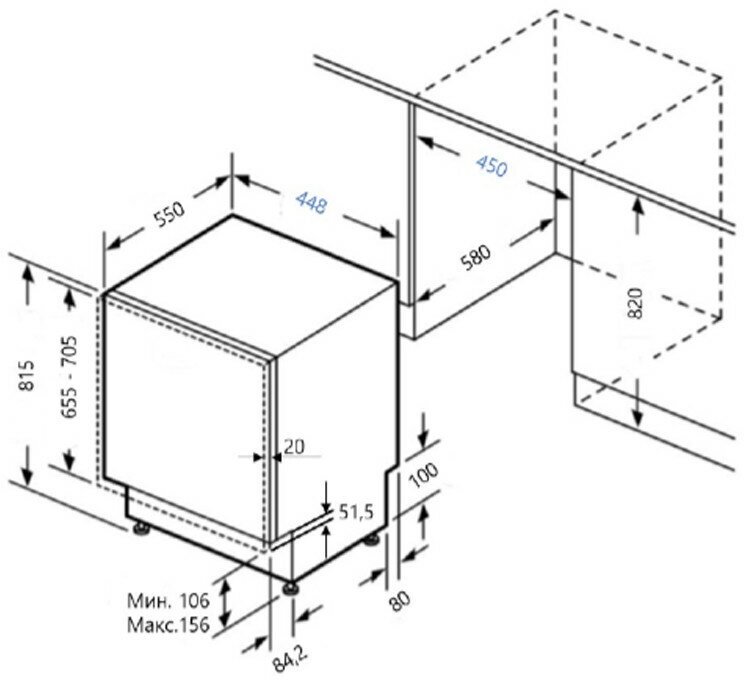 550
448
450
580
820
815
655 - 705
20
100
51,5
80
Мин. 106
Макс.156
84,2