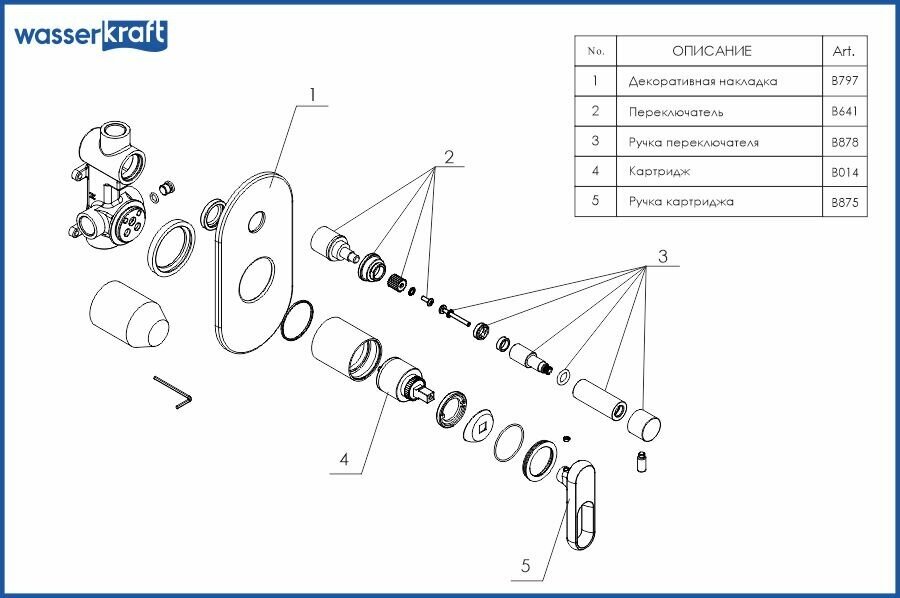 wasserkraft

| No. | ОПИСАНИЕ | Art. |
|---|---|---|
| 1 | Декоративная накладка | B797 |
| 2 | Переключатель | B641 |
| 3 | Ручка переключателя | B878 |
| 4 | Картридж | B014 |
| 5 | Ручка картриджа | B875 |

1

2

3

4

5