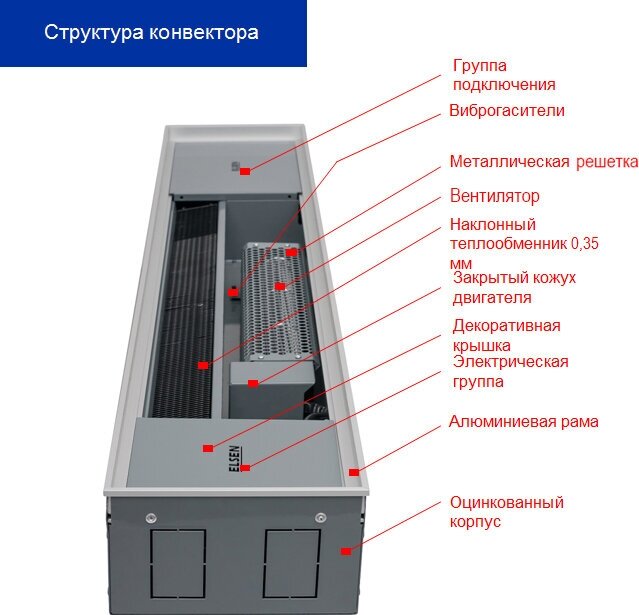 Структура конвектора

Группа подключения

Виброгасители

Металлическая решетка

Вентилятор

Наклонный теплообменник 0,35 мм

Закрытый кожух двигателя

Декоративная крышка

Электрическая группа

Алюминиевая рама

Оцинкованный корпус

ELSEN