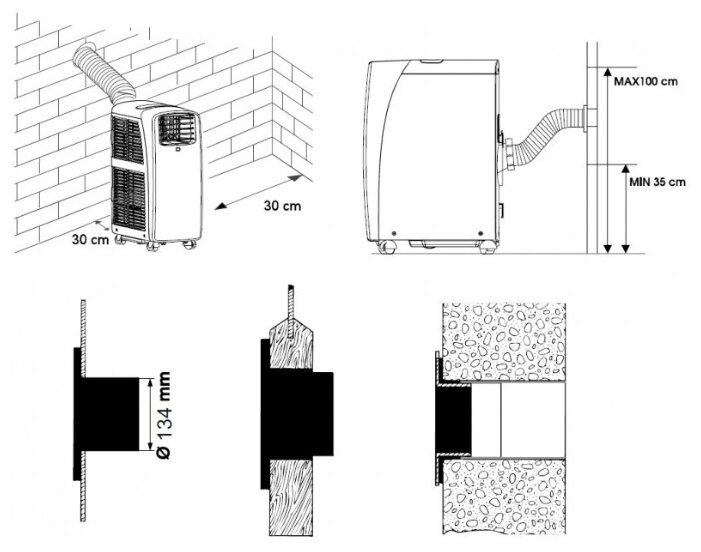 30 cm

30 cm

MAX100 cm

MIN 35 cm

Ø 134 mm