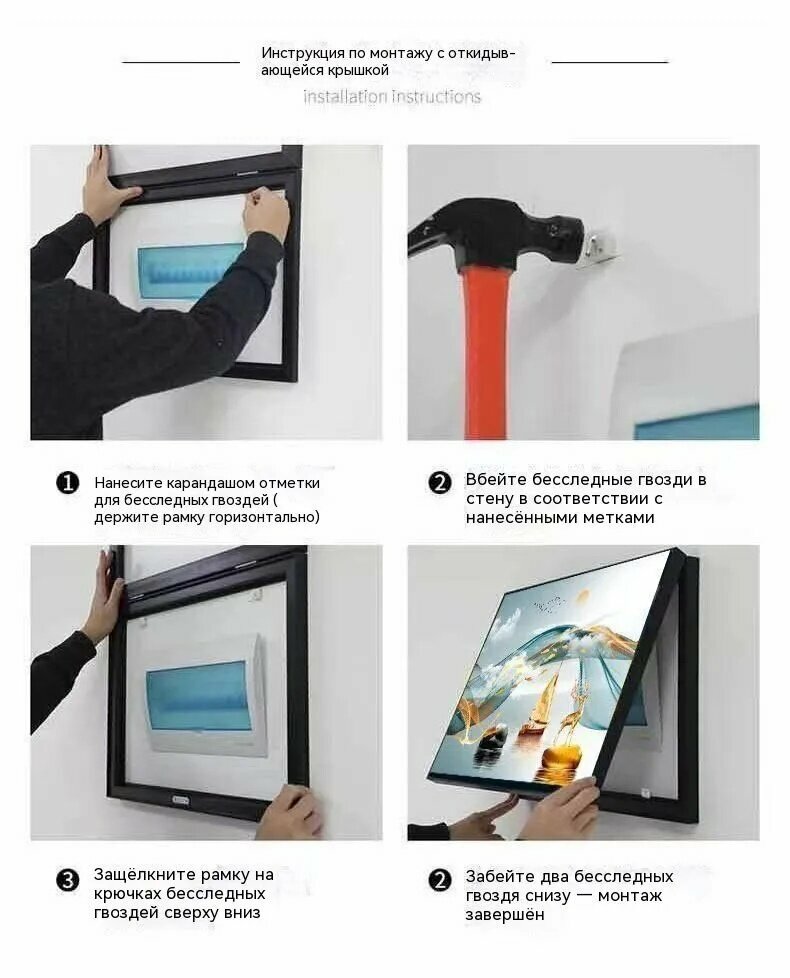 Инструкция по монтажу с откидывающейся крышкой

installation instructions

❶ Нанесите карандашом отметки для бесследных гвоздей ( держите рамку горизонтально)

❷ Вбейте бесследные гвозди в стену в соответствии с нанесёнными метками

❸ Защёлкните рамку на крючках бесследных гвоздей сверху вниз

❷ Забейте два бесследных гвоздя снизу — монтаж завершён