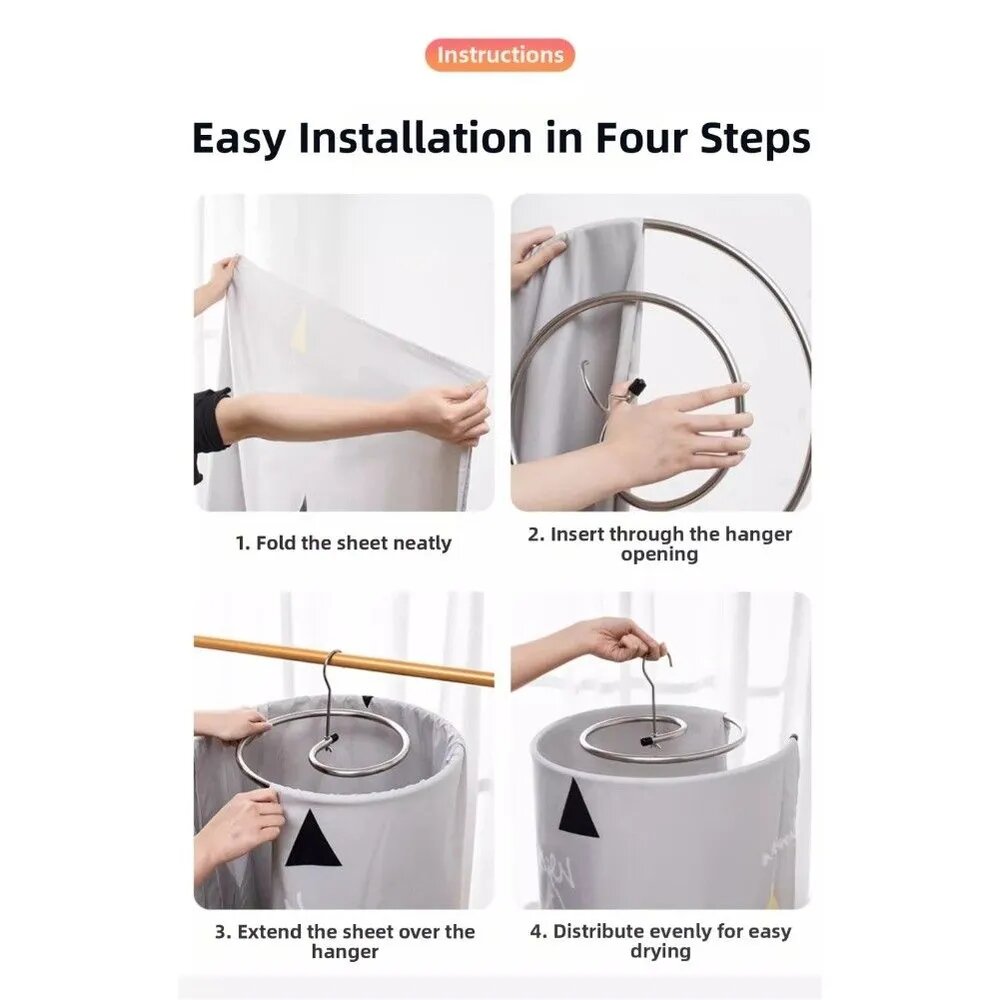 Instructions

Easy Installation in Four Steps

1. Fold the sheet neatly

2. Insert through the hanger opening

3. Extend the sheet over the hanger

4. Distribute evenly for easy drying