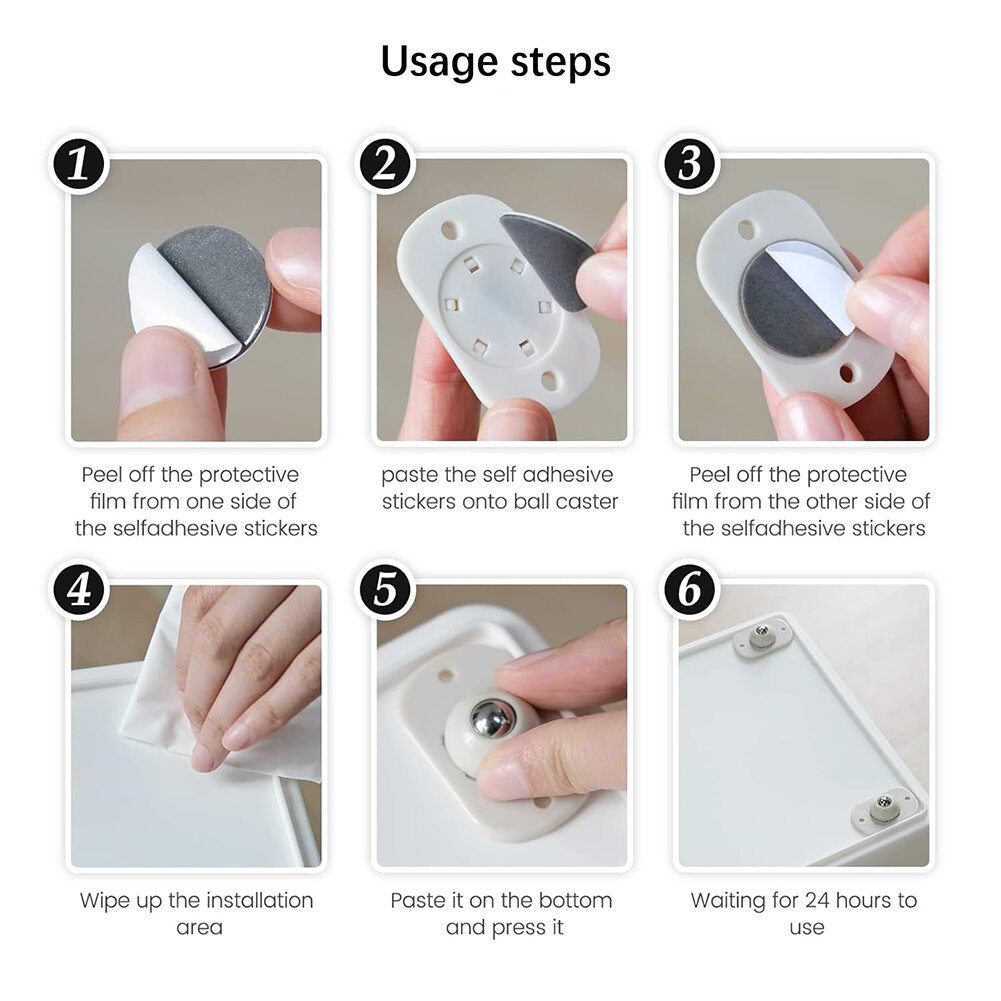 Usage steps

1

Peel off the protective film from one side of the selfadhesive stickers

2

paste the self adhesive stickers onto ball caster

3

Peel off the protective film from the other side of the selfadhesive stickers

4

Wipe up the installation area

5

Paste it on the bottom and press it

6

Waiting for 24 hours to use