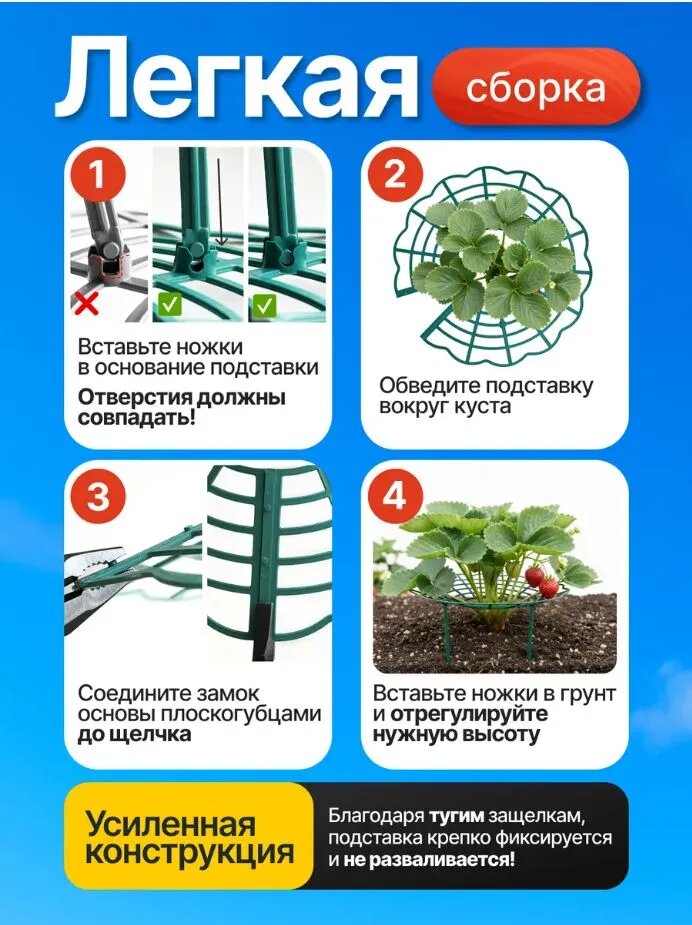 Легкая сборка

1

Вставьте ножки в основание подставки

Отверстия должны совпадать!

2

Обведите подставку вокруг куста

3

Соедините замок основы плоскогубцами до щелчка

4

Вставьте ножки в грунт и отрегулируйте нужную высоту

Усиленная конструкция

Благодаря тугим защелкам, подставка крепко фиксируется и не разваливается!