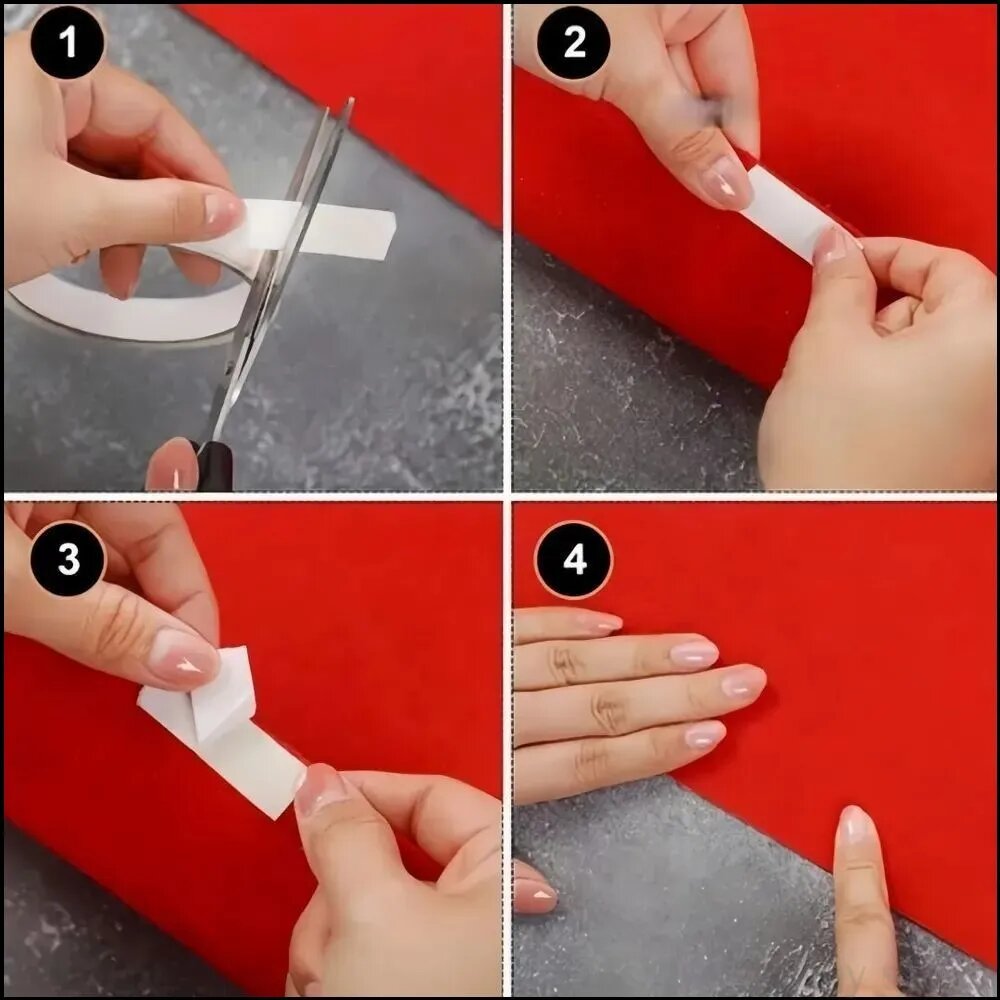 1

2

3

4