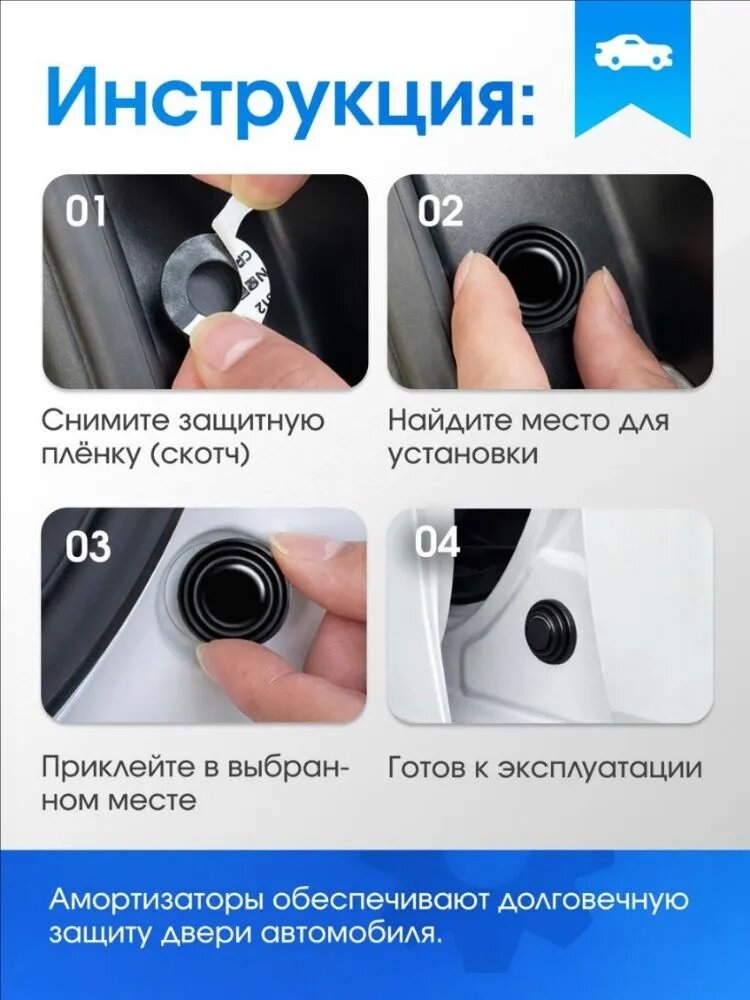 Инструкция:

01

Снимите защитную плёнку (скотч)

02

Найдите место для установки

03

Приклейте в выбранном месте

04

Готов к эксплуатации

Амортизаторы обеспечивают долговечную защиту двери автомобиля.