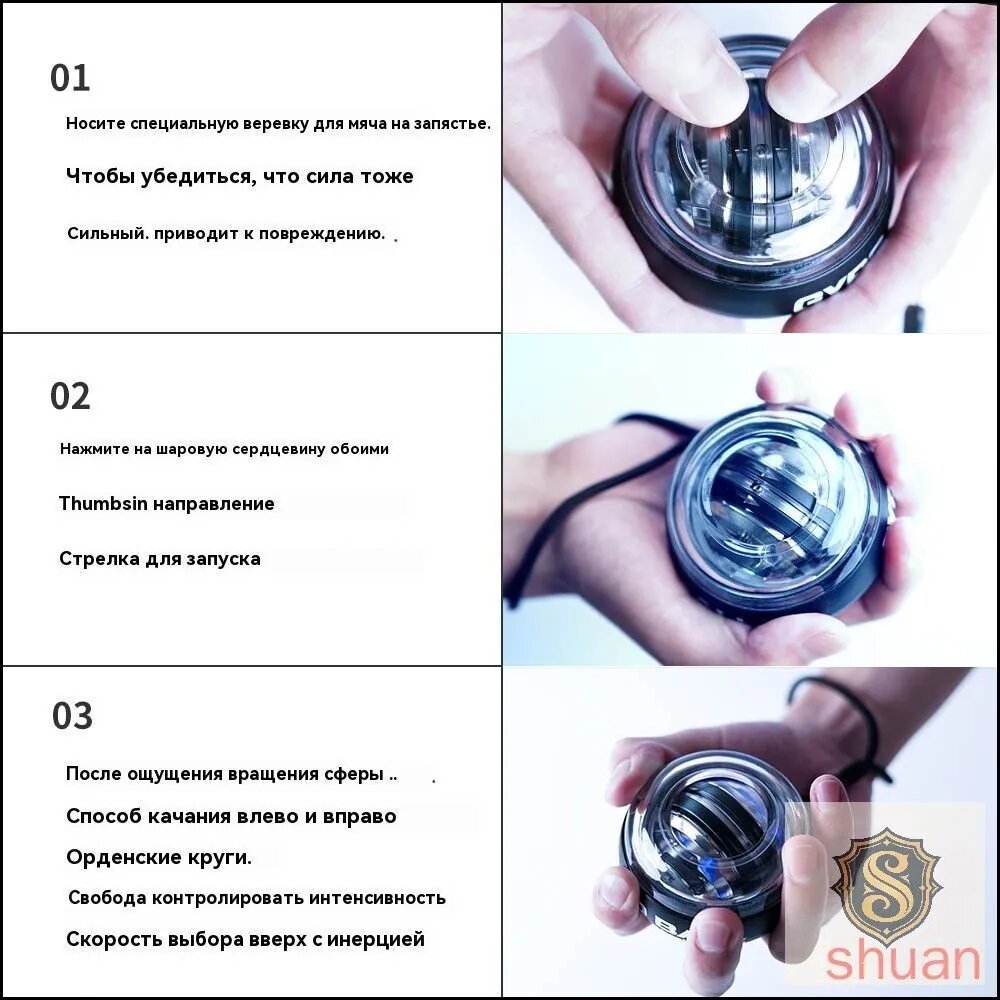 01

Носите специальную веревку для мяча на запястье.

Чтобы убедиться, что сила тоже

Сильный. приводит к повреждению.

GYR

02

Нажмите на шаровую сердцевину обоими

Thumbsin направление

Стрелка для запуска

03

После ощущения вращения сферы ..

Способ качания влево и вправо

Орденские круги.

Свобода контролировать интенсивность

Скорость выбора вверх с инерцией

S

shuan