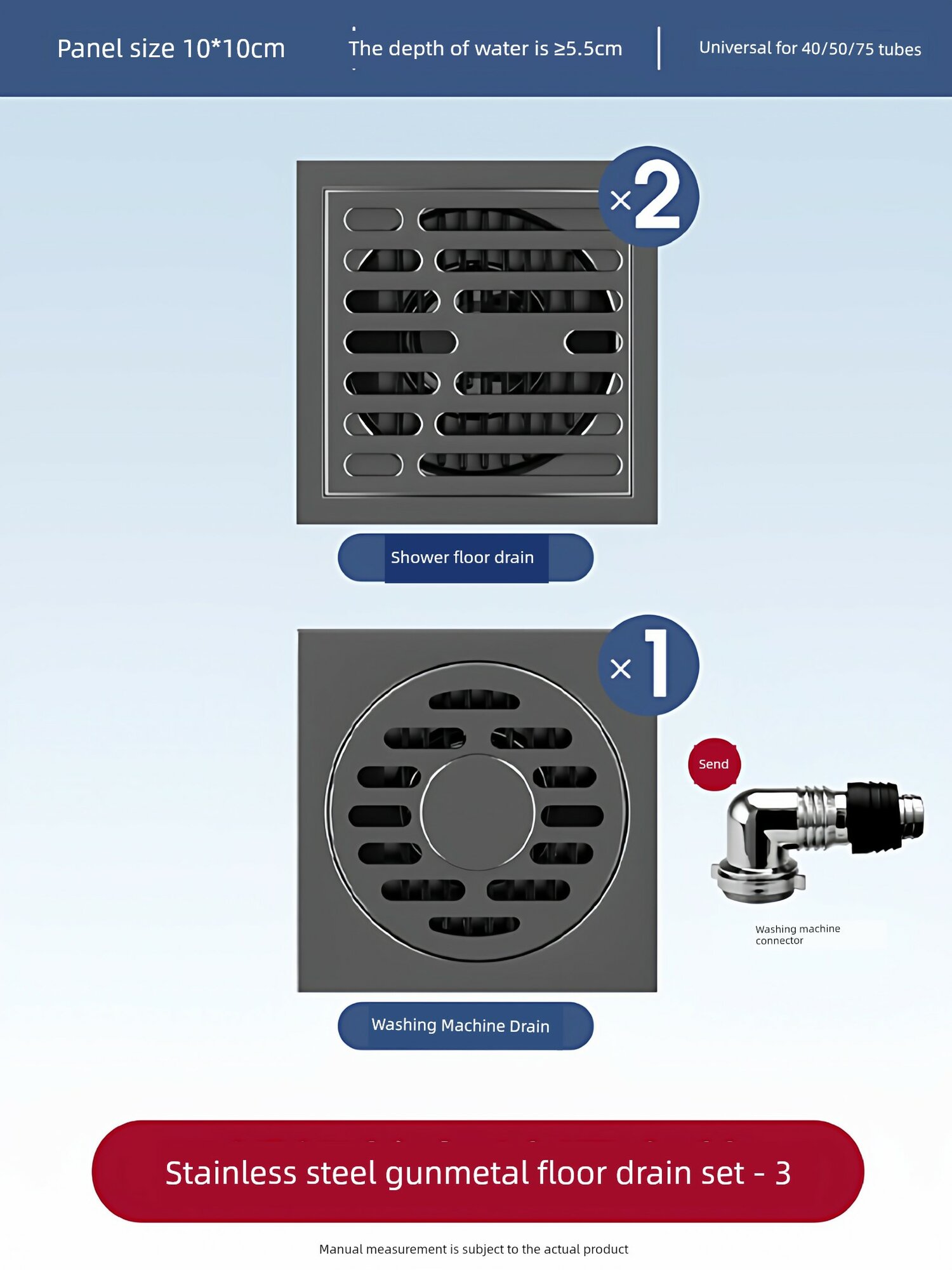 Panel size 10*10cm

The depth of water is ≥5.5cm

Universal for 40/50/75 tubes

×2

Shower floor drain

×1

Send

Washing machine connector

Washing Machine Drain

Stainless steel gunmetal floor drain set - 3

Manual measurement is subject to the actual product