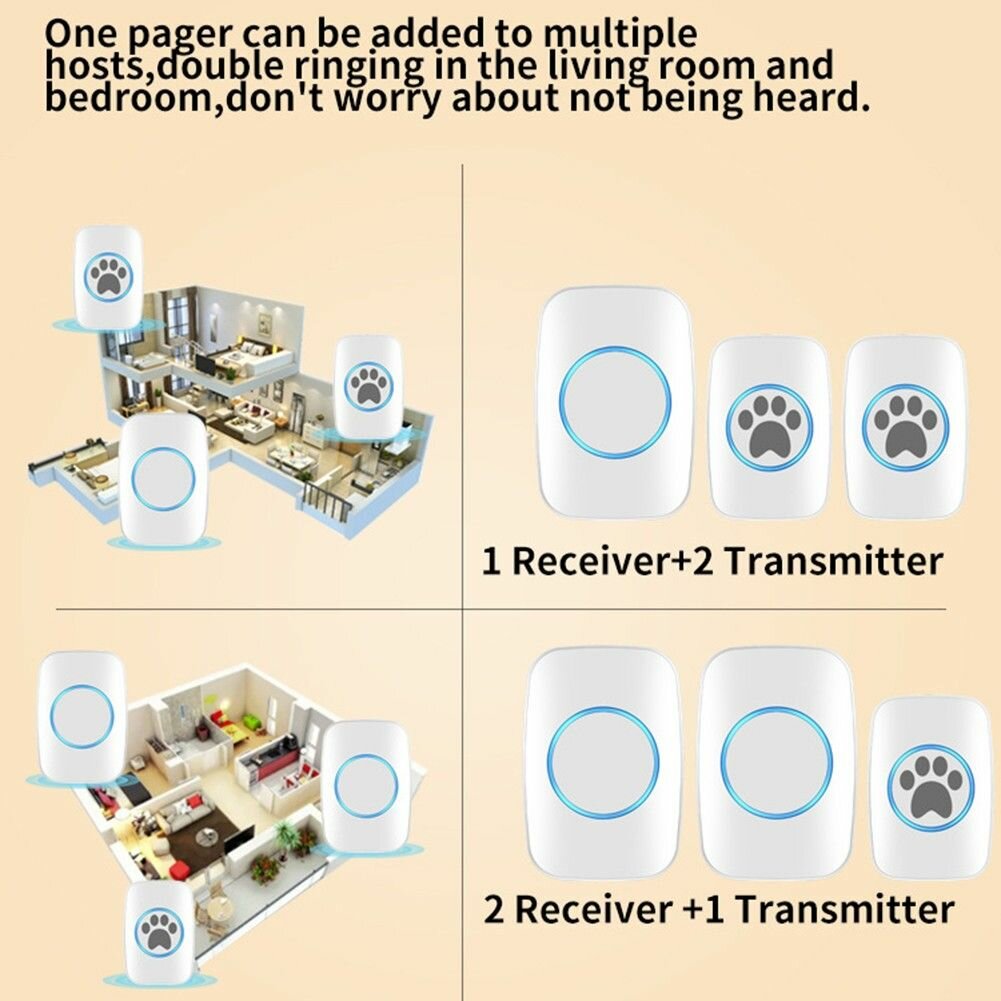 One pager can be added to multiple hosts,double ringing in the living room and bedroom,don't worry about not being heard.

1 Receiver+2 Transmitter

2 Receiver +1 Transmitter