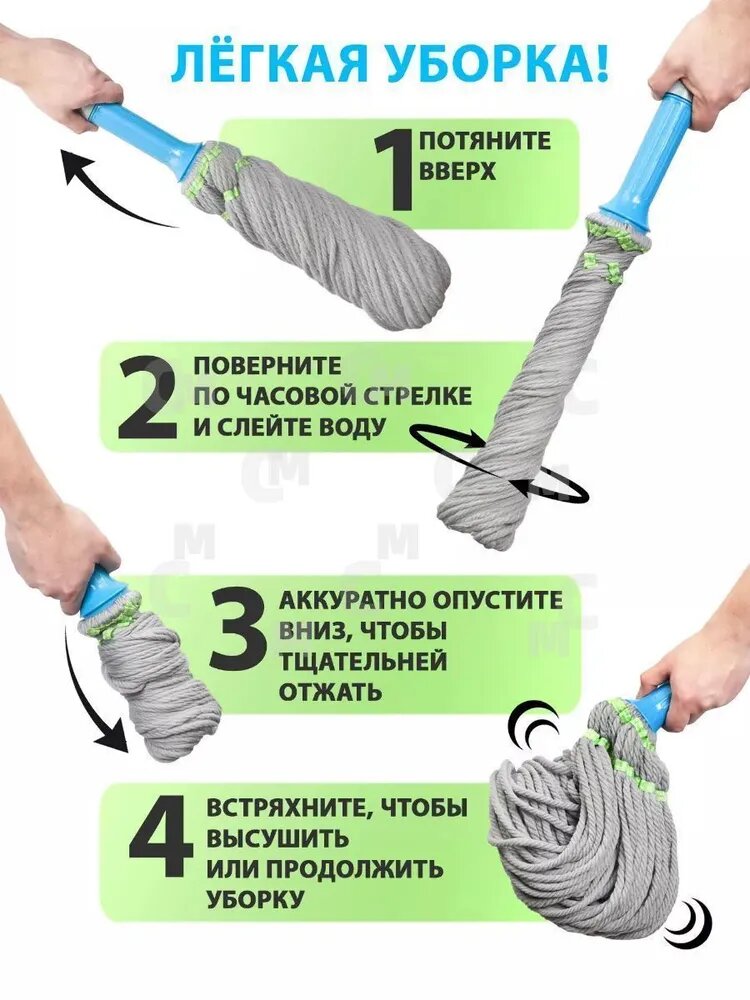 ЛЁГКАЯ УБОРКА!

1 ПОТЯНИТЕ ВВЕРХ

2 ПОВЕРНИТЕ ПО ЧАСОВОЙ СТРЕЛКЕ И СЛЕЙТЕ ВОДУ

3 АККУРАТНО ОПУСТИТЕ ВНИЗ, ЧТОБЫ ТЩАТЕЛЬНЕЙ ОТЖАТЬ

4 ВСТРЯХНИТЕ, ЧТОБЫ ВЫСУШИТЬ ИЛИ ПРОДОЛЖИТЬ УБОРКУ