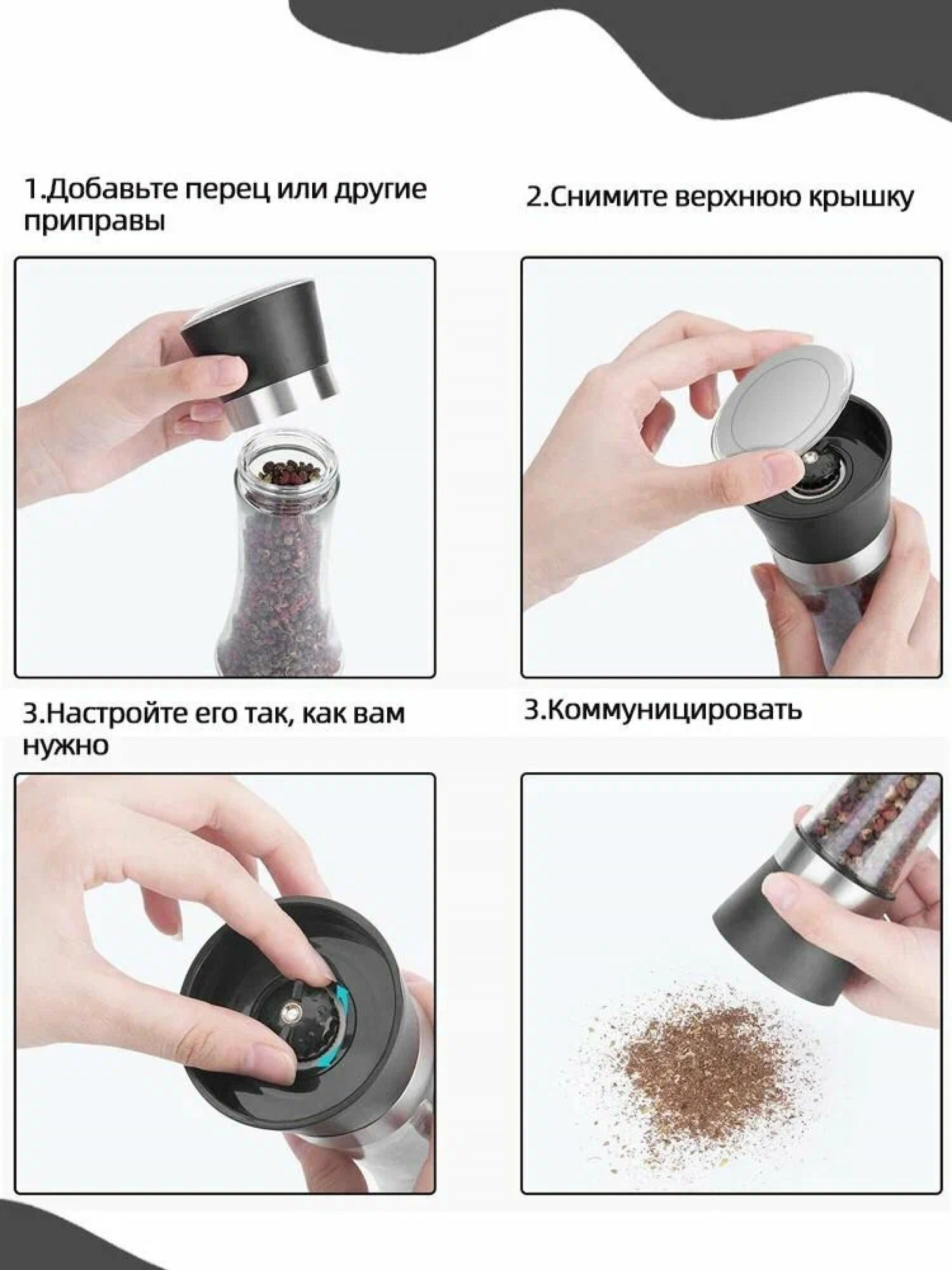 1.Добавьте перец или другие приправы

2.Снимите верхнюю крышку

3.Настройте его так, как вам нужно

3.Коммуницировать