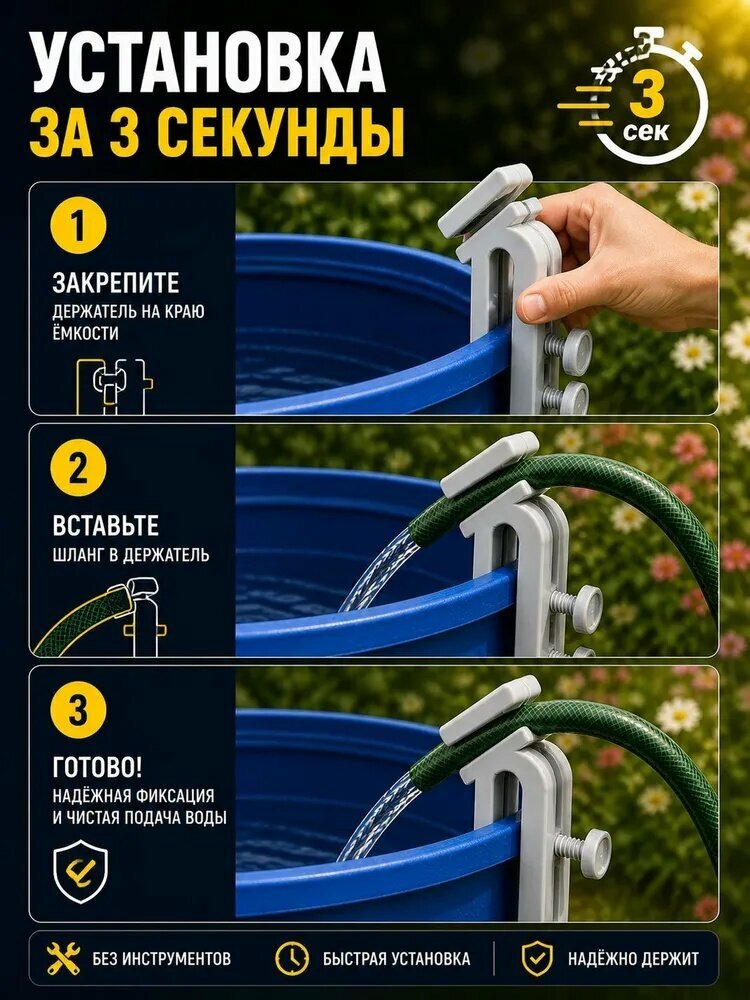 УСТАНОВКА
ЗА 3 СЕКУНДЫ

3 сек

1
ЗАКРЕПИТЕ
ДЕРЖАТЕЛЬ НА КРАЮ ЁМКОСТИ

2
ВСТАВЬТЕ
ШЛАНГ В ДЕРЖАТЕЛЬ

3
ГОТОВО!
НАДЁЖНАЯ ФИКСАЦИЯ И ЧИСТАЯ ПОДАЧА ВОДЫ

БЕЗ ИНСТРУМЕНТОВ
БЫСТРАЯ УСТАНОВКА
НАДЁЖНО ДЕРЖИТ