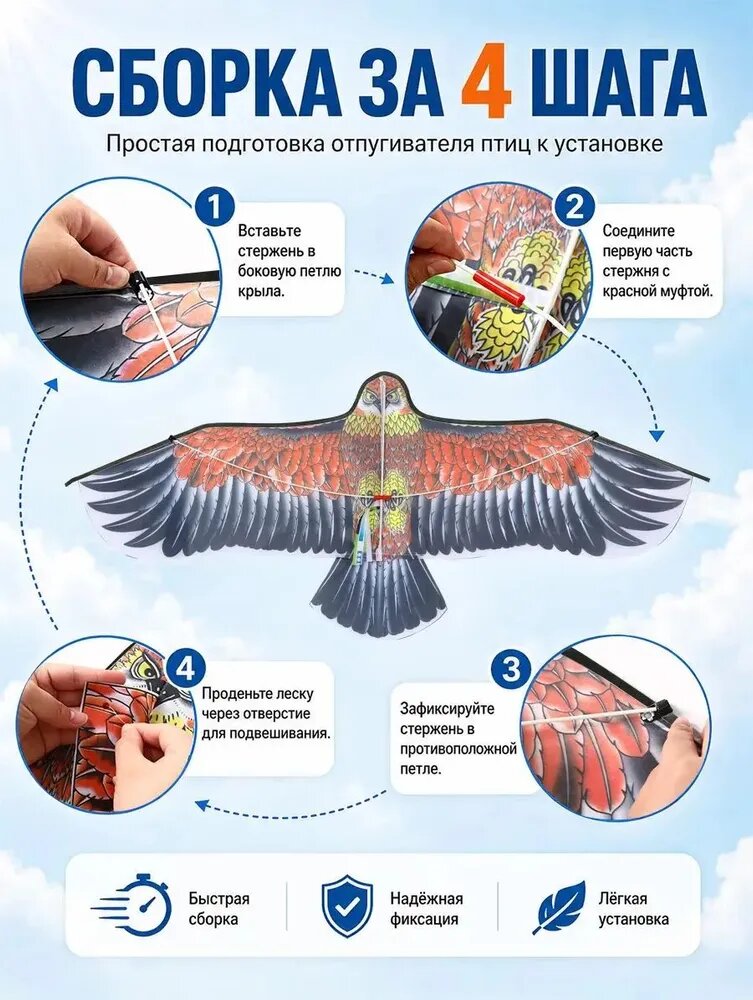 СБОРКА ЗА 4 ШАГА

Простая подготовка отпугивателя птиц к установке

1
Вставьте стержень в боковую петлю крыла.

2
Соедините первую часть стержня с красной муфтой.

4
Проденьте леску через отверстие для подвешивания.

3
Зафиксируйте стержень в противоположной петле.

Быстрая сборка

Надёжная фиксация

Лёгкая установка