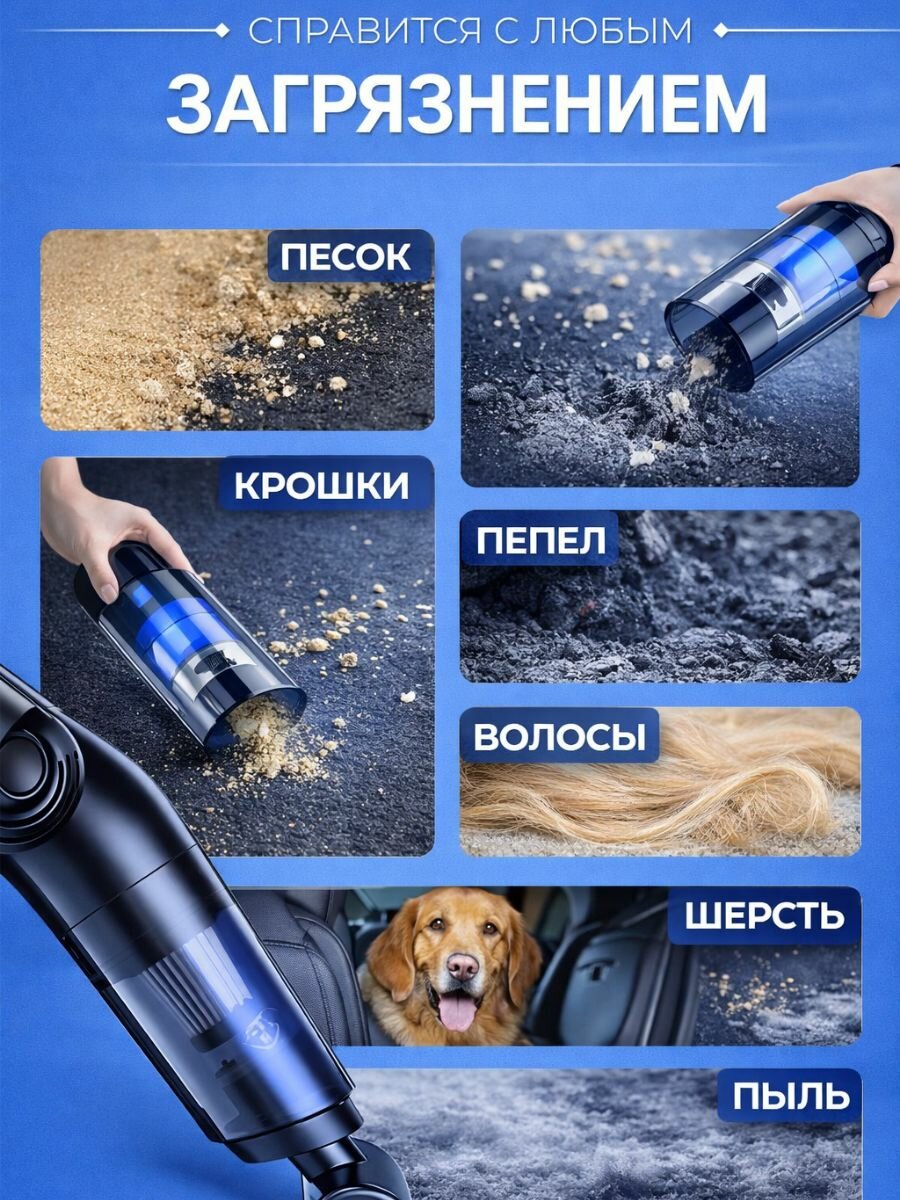 СПРАВИТСЯ С ЛЮБЫМ
ЗАГРЯЗНЕНИЕМ

ПЕСОК

КРОШКИ

ПЕПЕЛ

ВОЛОСЫ

ШЕРСТЬ

ПЫЛЬ