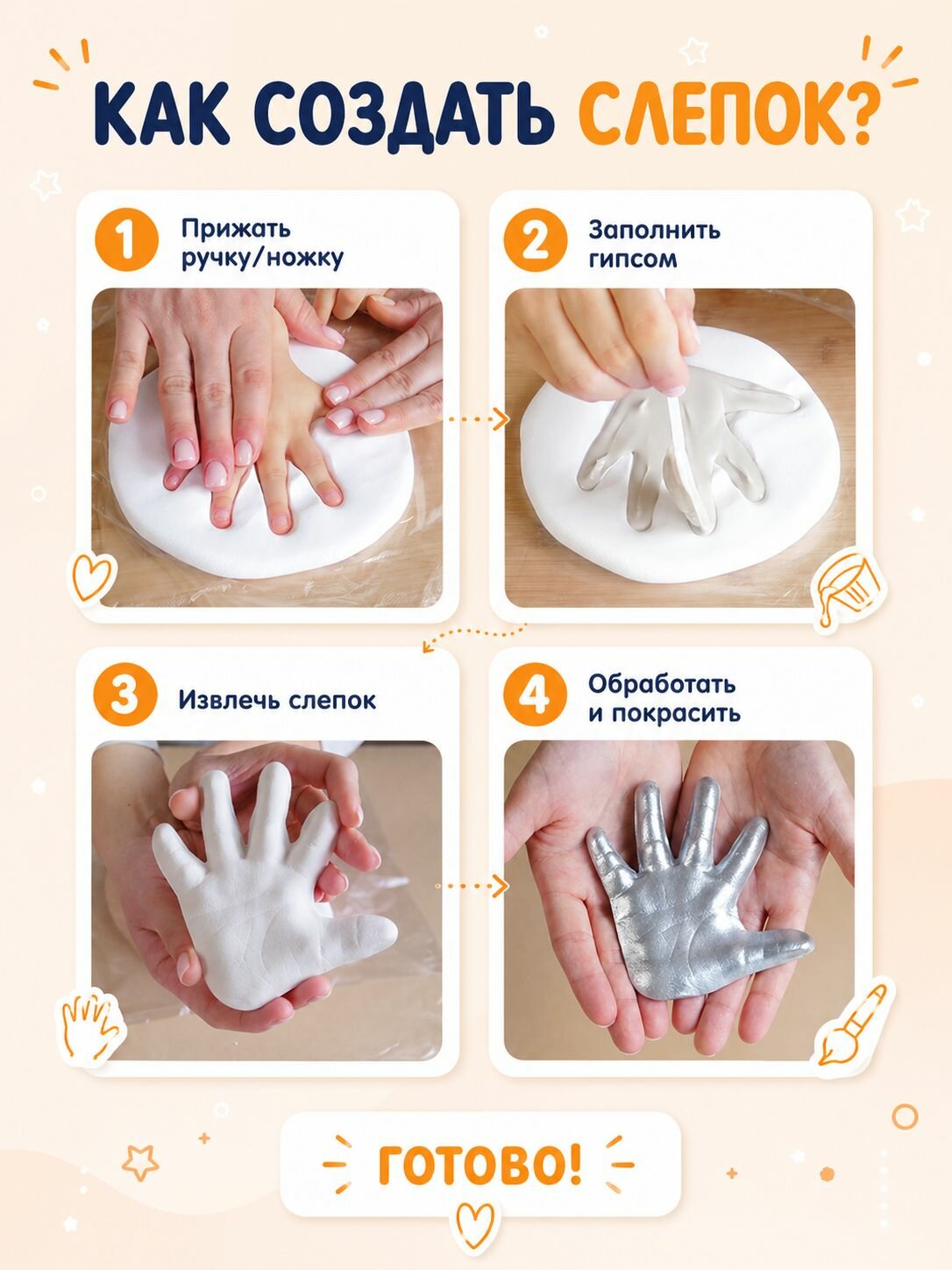 КАК СОЗДАТЬ СЛЕПОК?

1 Прижать ручку/ножку

2 Заполнить гипсом

3 Извлечь слепок

4 Обработать и покрасить

ГОТОВО!