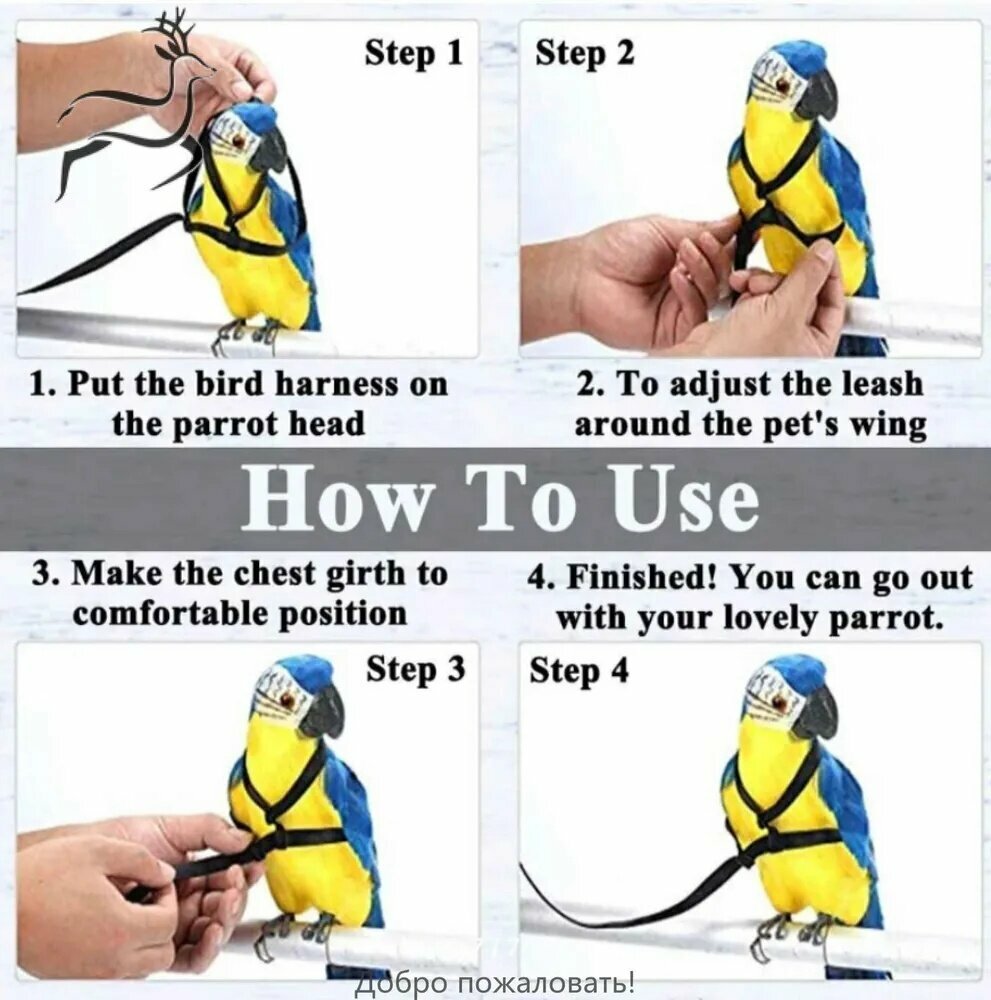 Step 1

Step 2

1. Put the bird harness on the parrot head

2. To adjust the leash around the pet's wing

How To Use

3. Make the chest girth to comfortable position

4. Finished! You can go out with your lovely parrot.

Step 3

Step 4

Добро пожаловать!