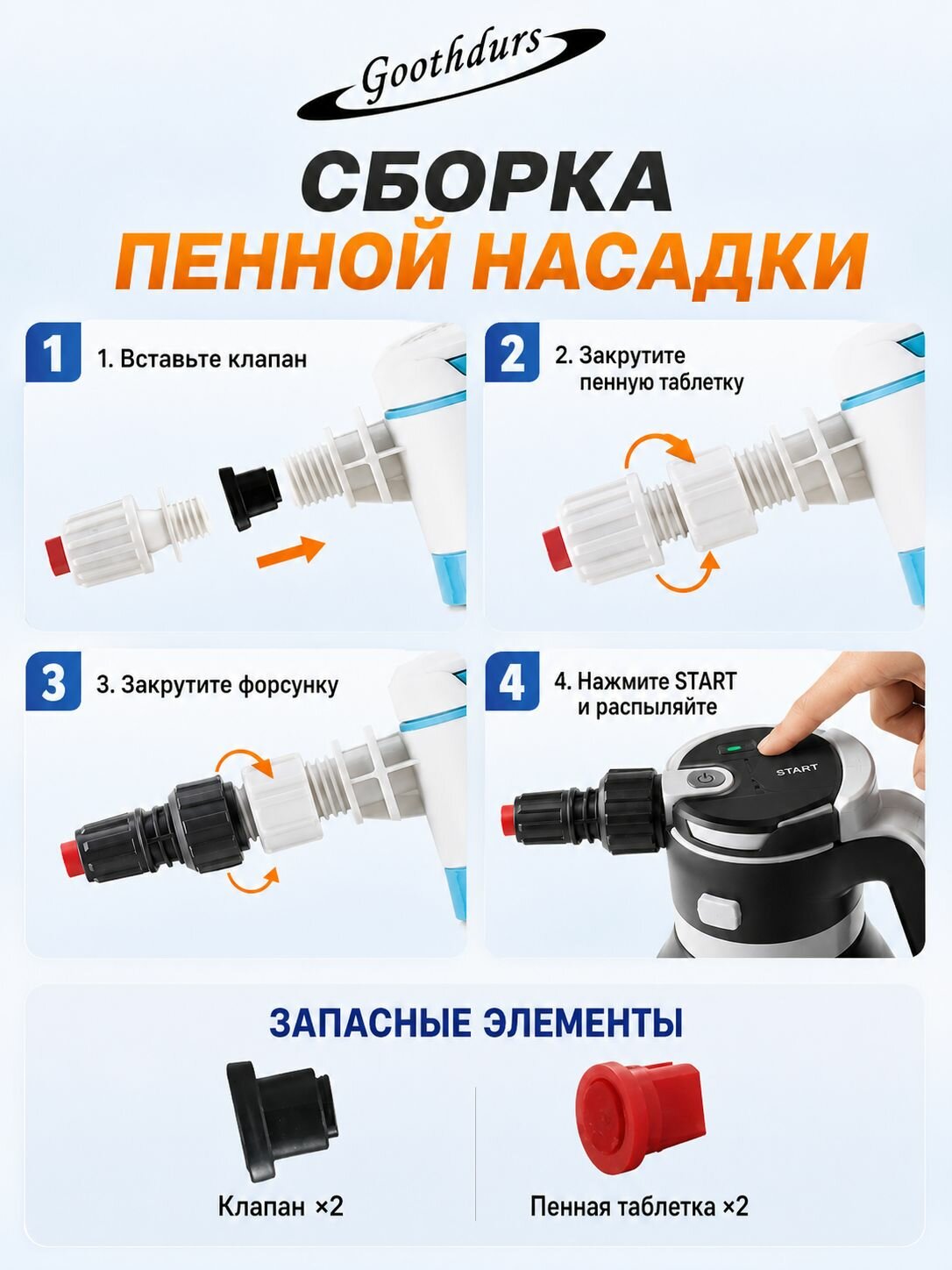 Goothdurs

СБОРКА

ПЕННОЙ НАСАДКИ

1

1. Вставьте клапан

2

2. Закрутите пенную таблетку

3

3. Закрутите форсунку

4

4. Нажмите START и распыляйте

START

ЗАПАСНЫЕ ЭЛЕМЕНТЫ

Клапан ×2

Пенная таблетка ×2