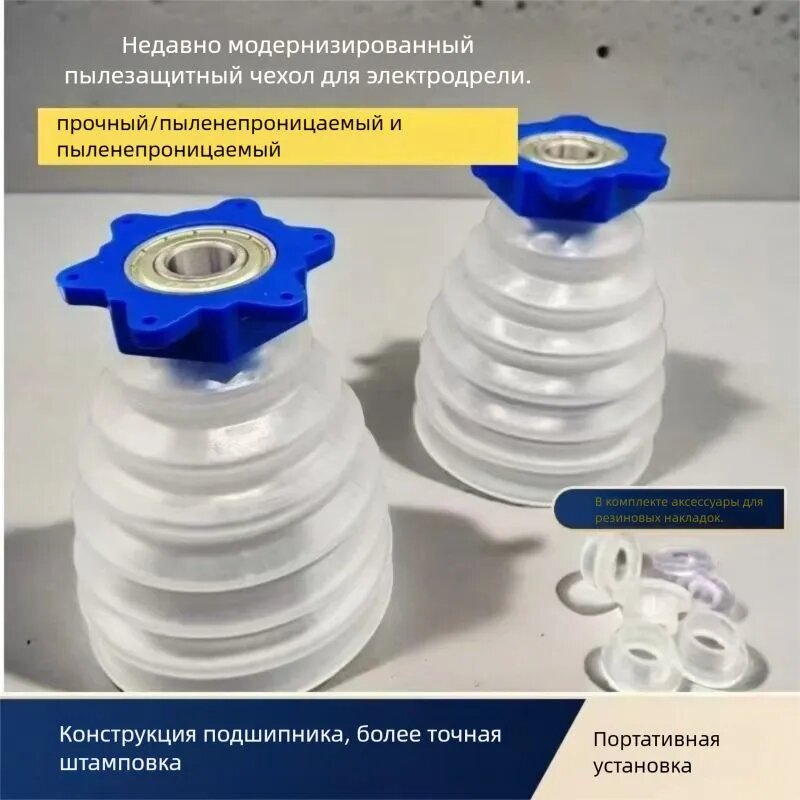 Недавно модернизированный пылезащитный чехол для электродрели.

прочный/пыленепроницаемый и пыленепроницаемый

В комплекте аксессуары для резиновых накладок.

Конструкция подшипника, более точная штамповка

Портативная установка