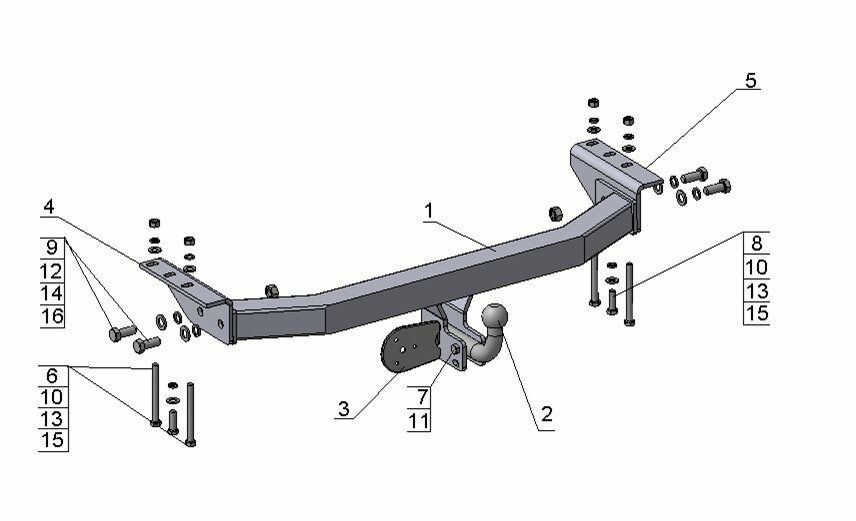 5
4
1
9
12
14
16
8
10
13
15
6
10
13
15
3
7
11
2