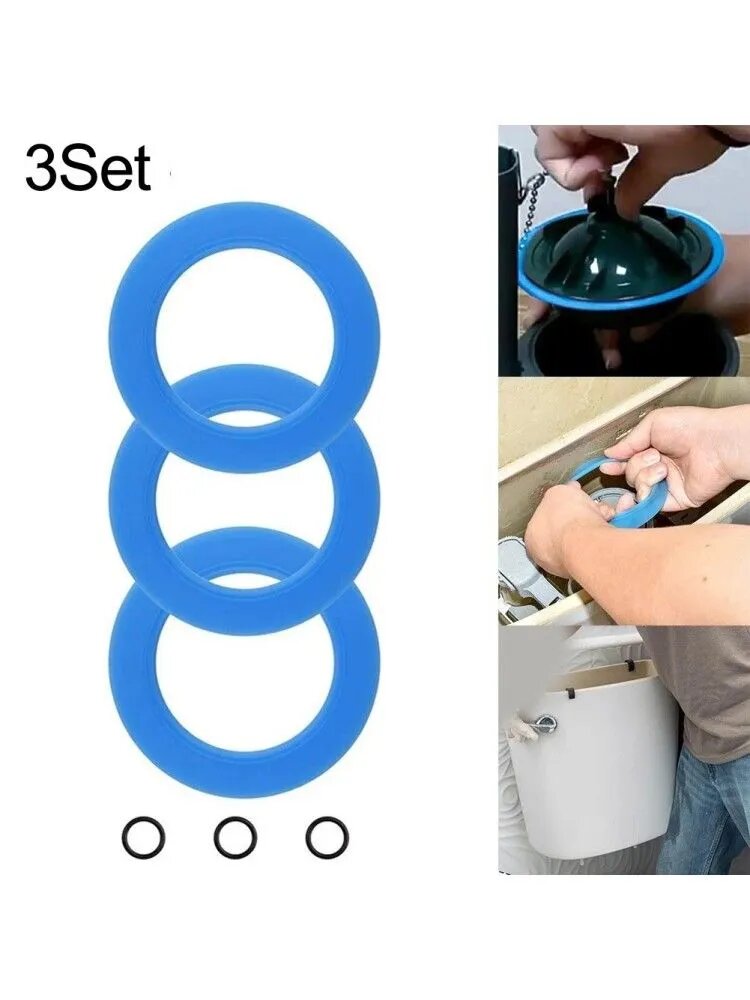 3Set